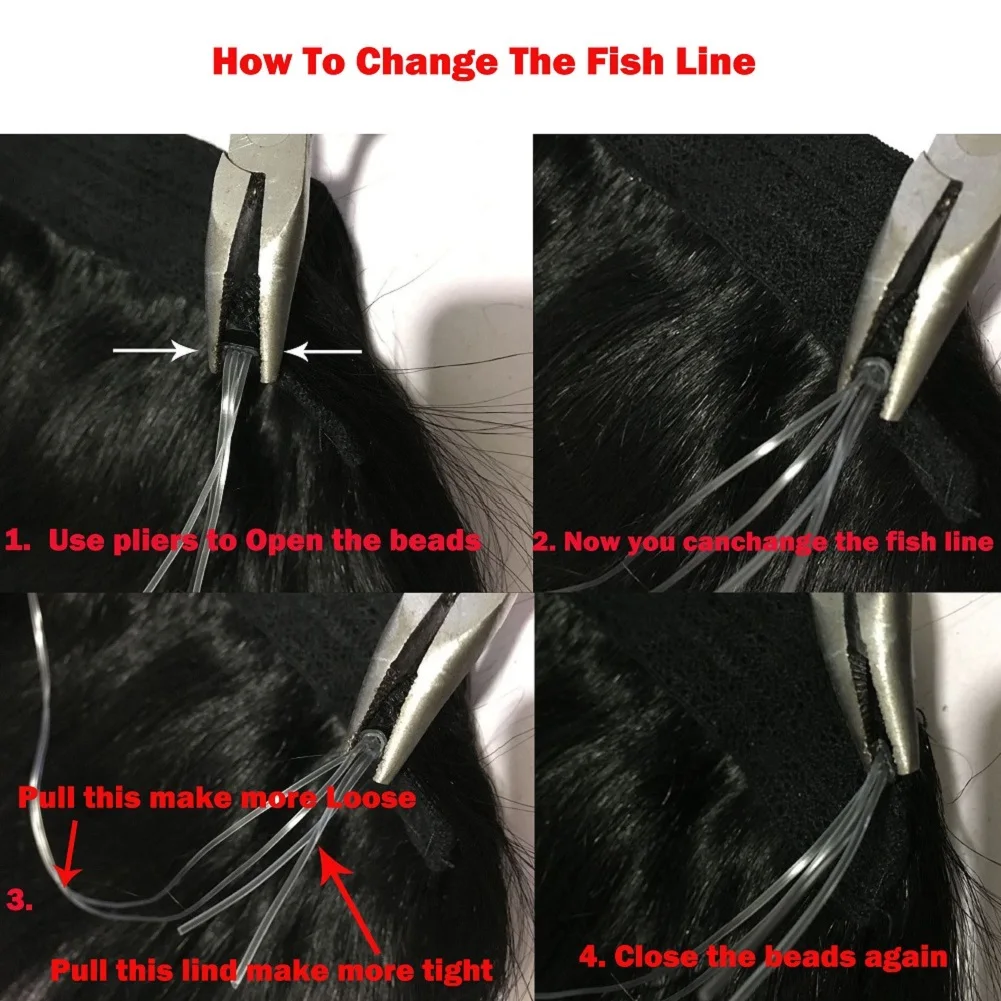 How To Change The Fish Line

1. Use pliers to Open the beads

2. Now you canchange the fish line

Pull this make more Loose

3.

Pull this lind make more tight

4. Close the beads again