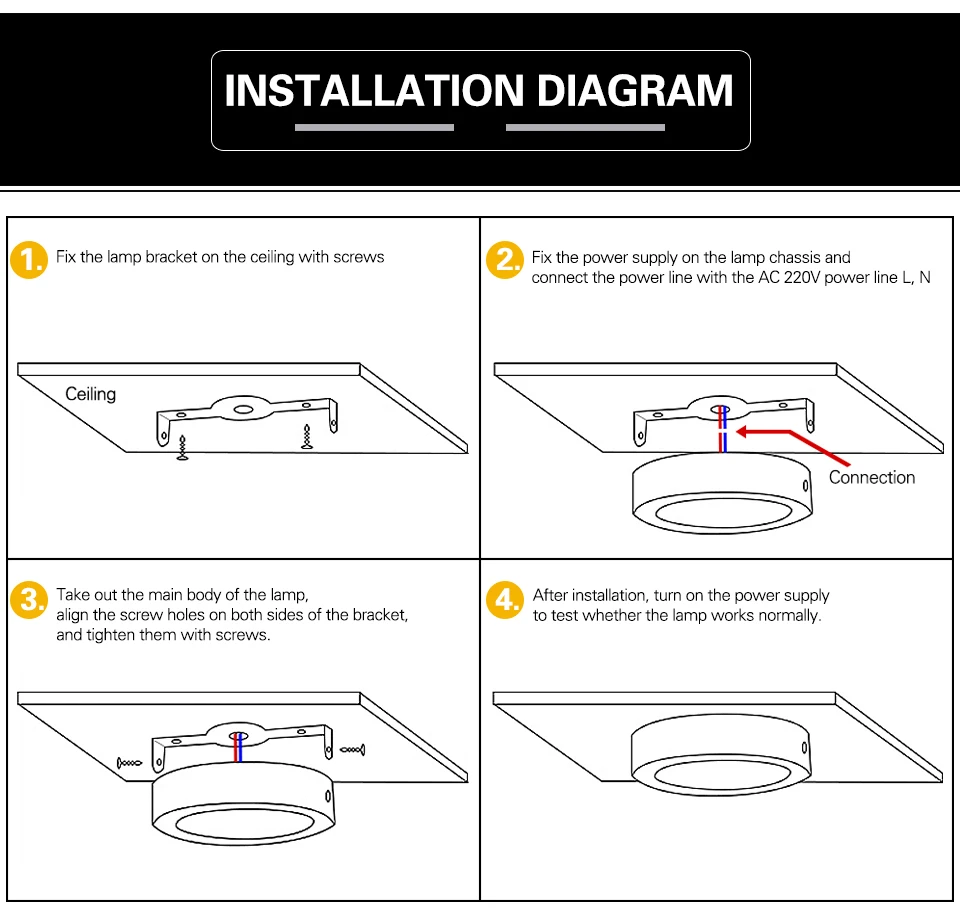 INSTALLATION DIAGRAM

1. Fix the lamp bracket on the ceiling with screws

Ceiling

2. Fix the power supply on the lamp chassis and connect the power line with the AC 220V power line L, N

Connection

3. Take out the main body of the lamp, align the screw holes on both sides of the bracket, and tighten them with screws.

4. After installation, turn on the power supply to test whether the lamp works normally.