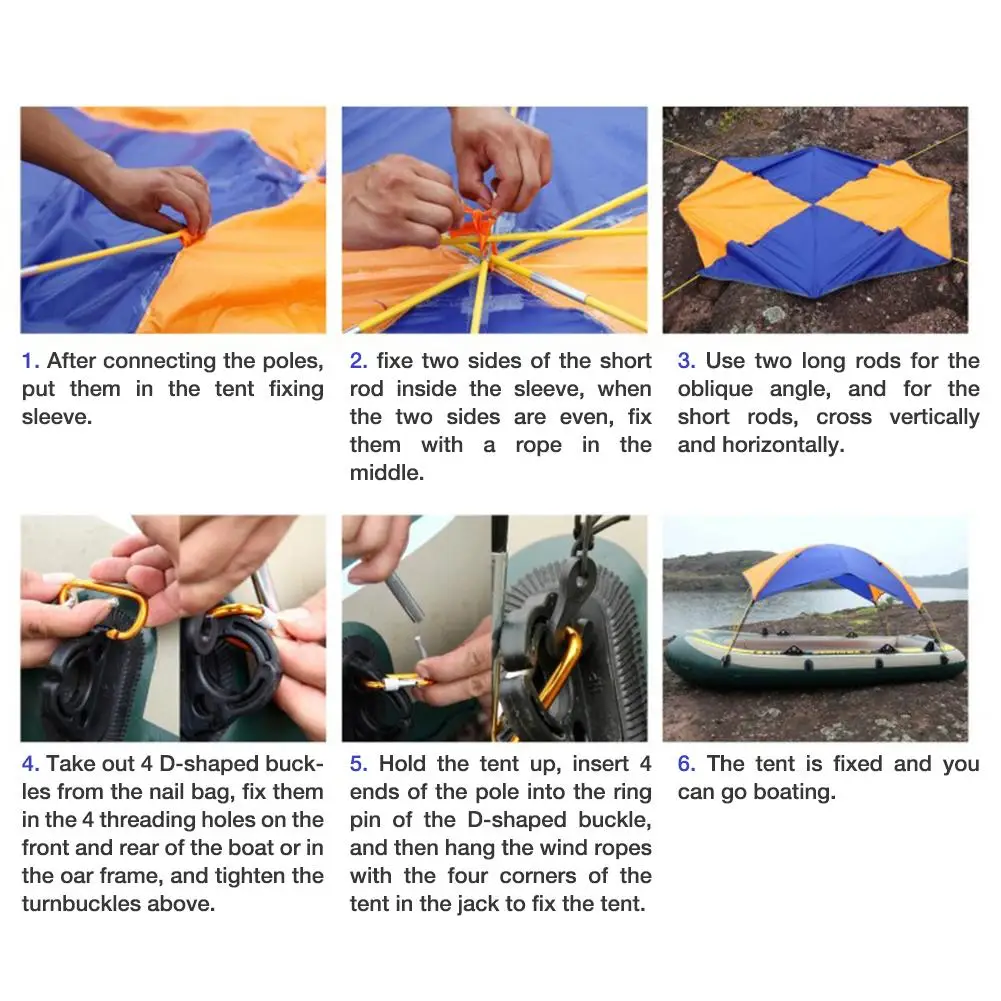 1. After connecting the poles, put them in the tent fixing sleeve.

2. fixe two sides of the short rod inside the sleeve, when the two sides are even, fix them with a rope in the middle.

3. Use two long rods for the oblique angle, and for the short rods, cross vertically and horizontally.

4. Take out 4 D-shaped buckles from the nail bag, fix them in the 4 threading holes on the front and rear of the boat or in the oar frame, and tighten the turnbuckles above.

5. Hold the tent up, insert 4 ends of the pole into the ring pin of the D-shaped buckle, and then hang the wind ropes with the four corners of the tent in the jack to fix the tent.

6. The tent is fixed and you can go boating.