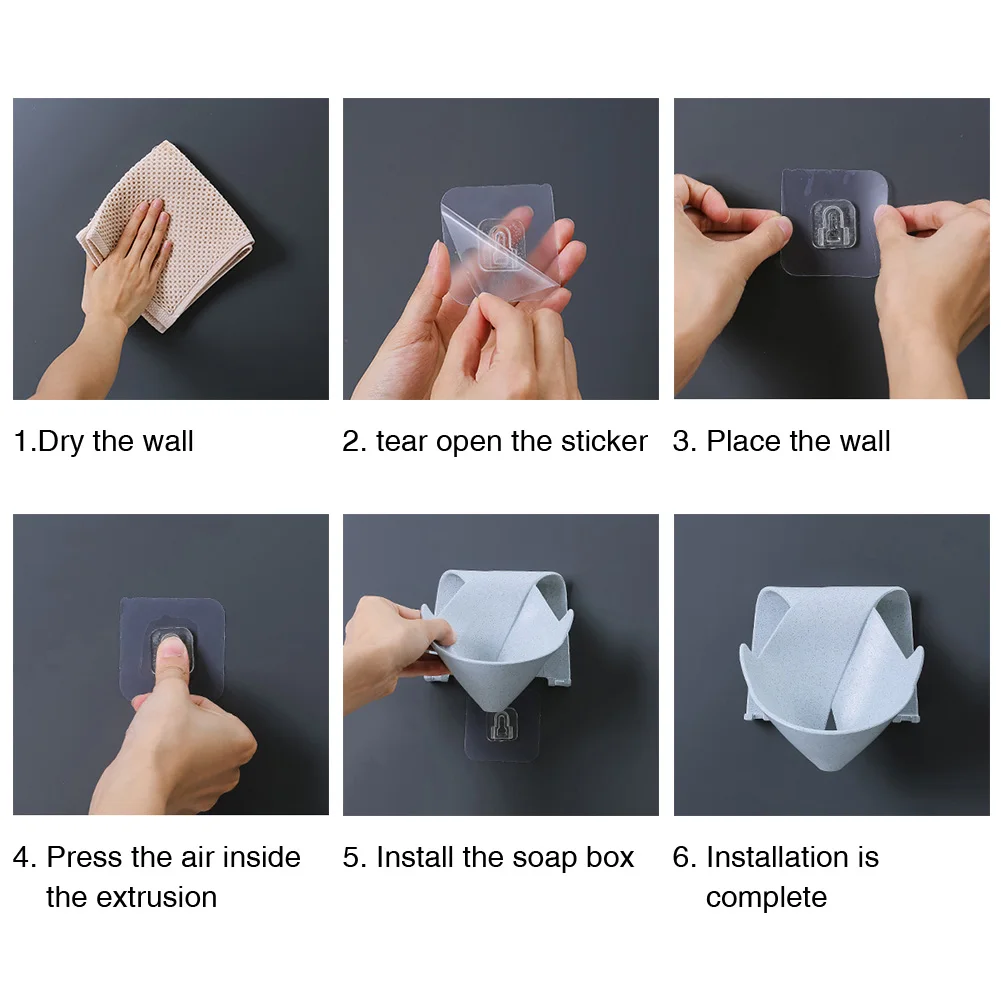 1.Dry the wall

2. tear open the sticker

3. Place the wall

4. Press the air inside the extrusion

5. Install the soap box

6. Installation is complete