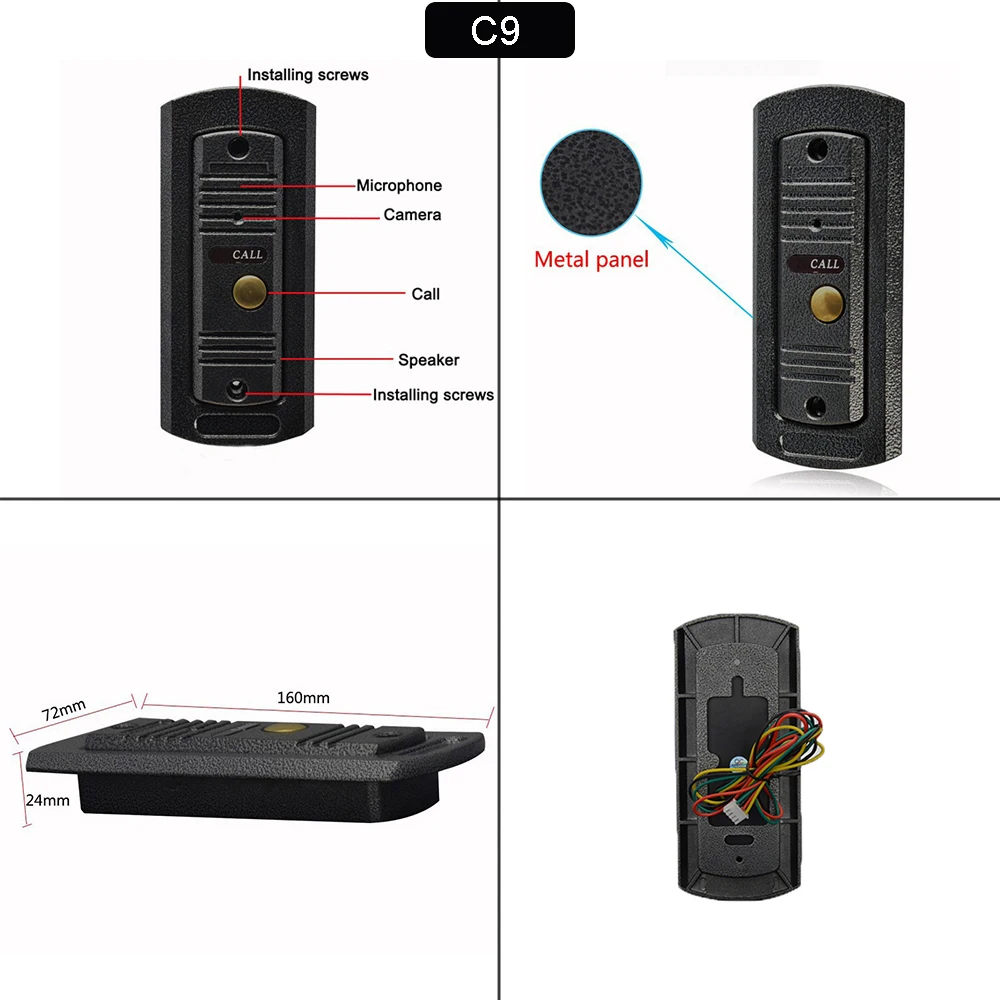 C9

Installing screws
Microphone
Camera
CALL
Call
Speaker
Installing screws

Metal panel
CALL

72mm
160mm
24mm