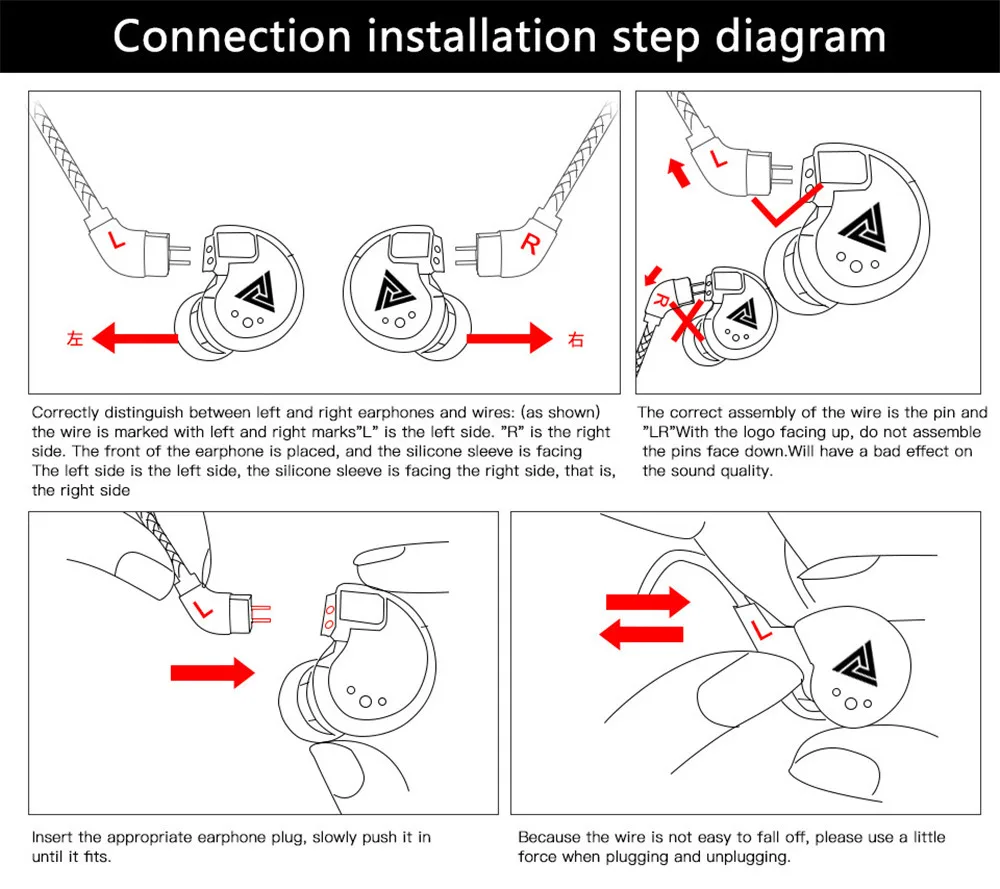 Connection installation step diagram

L

R

左

右

Correctly distinguish between left and right earphones and wires: (as shown) the wire is marked with left and right marks"L" is the left side. "R" is the right side. The front of the earphone is placed, and the silicone sleeve is facing The left side is the left side, the silicone sleeve is facing the right side, that is, the right side

L

R

The correct assembly of the wire is the pin and "LR"With the logo facing up, do not assemble the pins face down.Will have a bad effect on the sound quality.

L

Insert the appropriate earphone plug, slowly push it in until it fits.

L

Because the wire is not easy to fall off, please use a little force when plugging and unplugging.