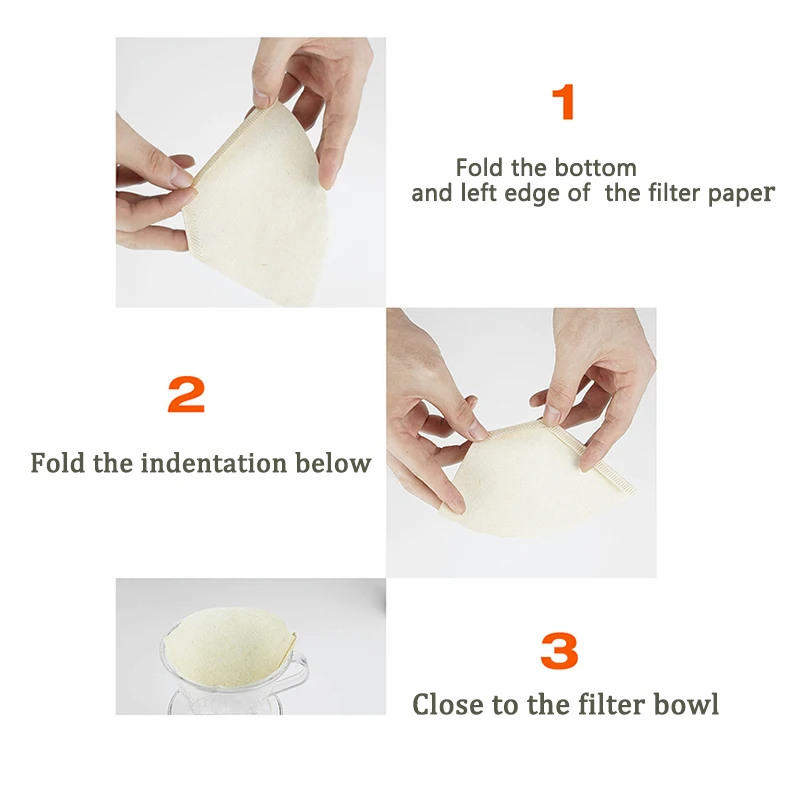 1

Fold the bottom and left edge of the filter paper

2

Fold the indentation below

3

Close to the filter bowl