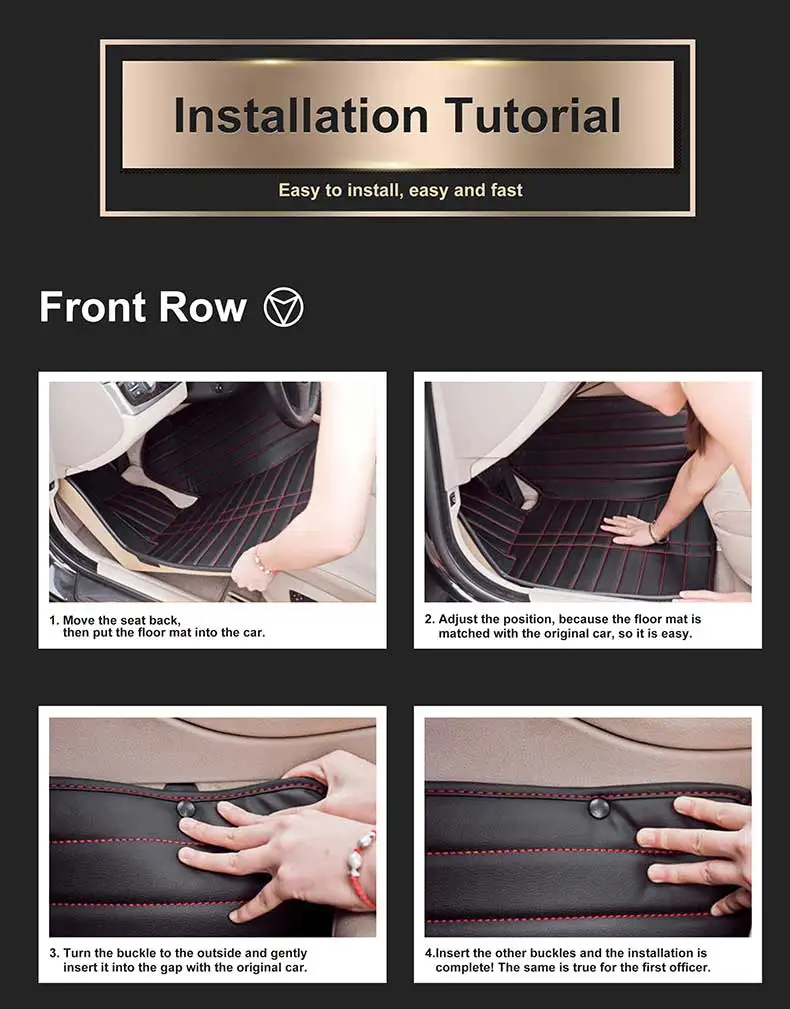 Installation Tutorial

Easy to install, easy and fast

Front Row

1. Move the seat back, then put the floor mat into the car.

2. Adjust the position, because the floor mat is matched with the original car, so it is easy.

3. Turn the buckle to the outside and gently insert it into the gap with the original car.

4.Insert the other buckles and the installation is complete! The same is true for the first officer.