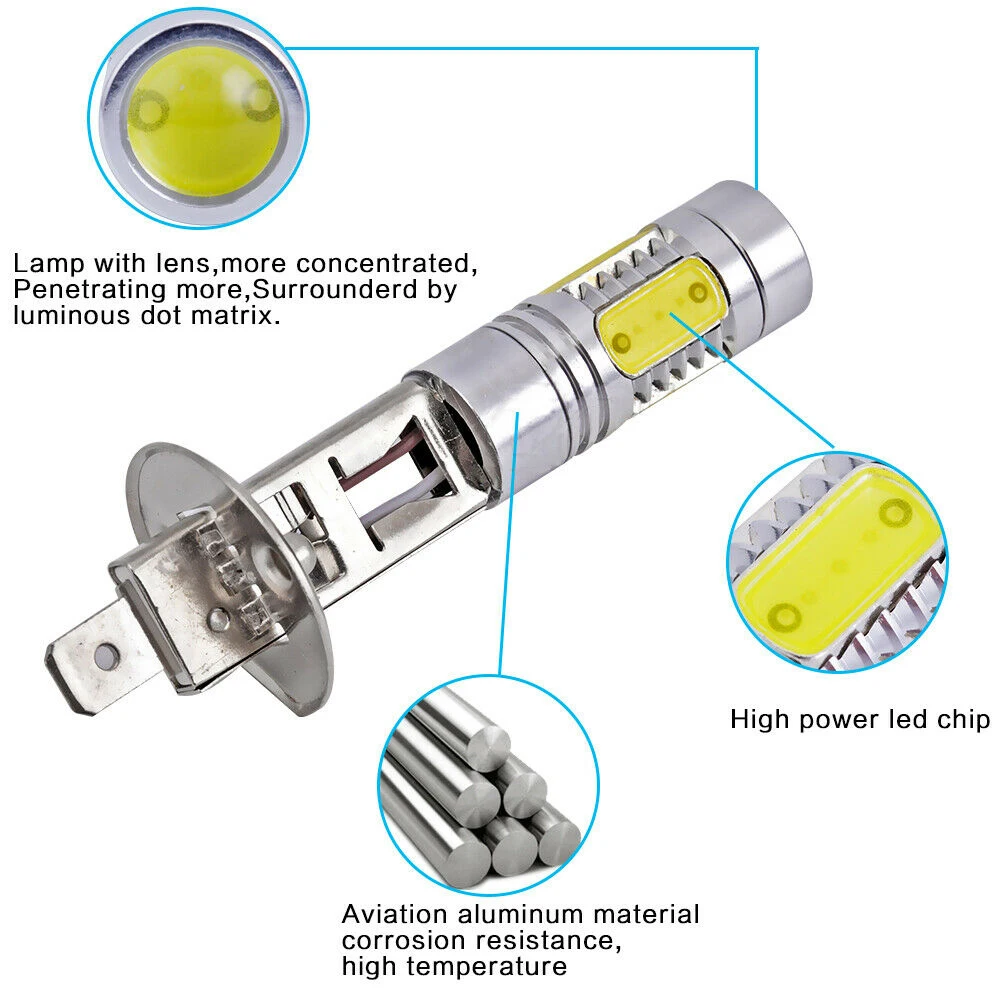 Lamp with lens,more concentrated, Penetrating more,Surrounderd by luminous dot matrix.

High power led chip

Aviation aluminum material corrosion resistance, high temperature