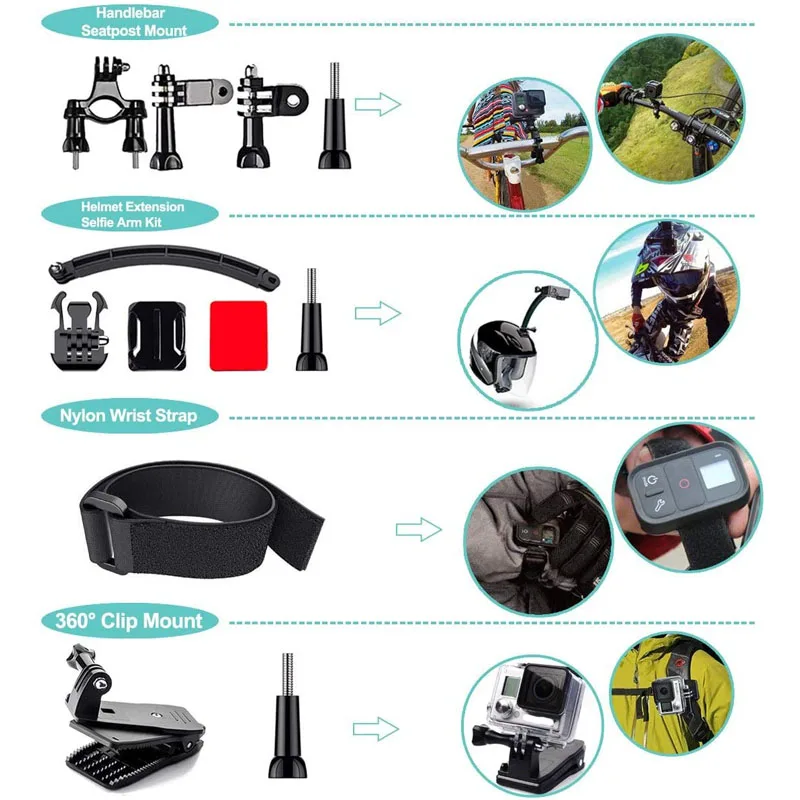 Handlebar Seatpost Mount

Helmet Extension Selfie Arm Kit

Nylon Wrist Strap

360° Clip Mount