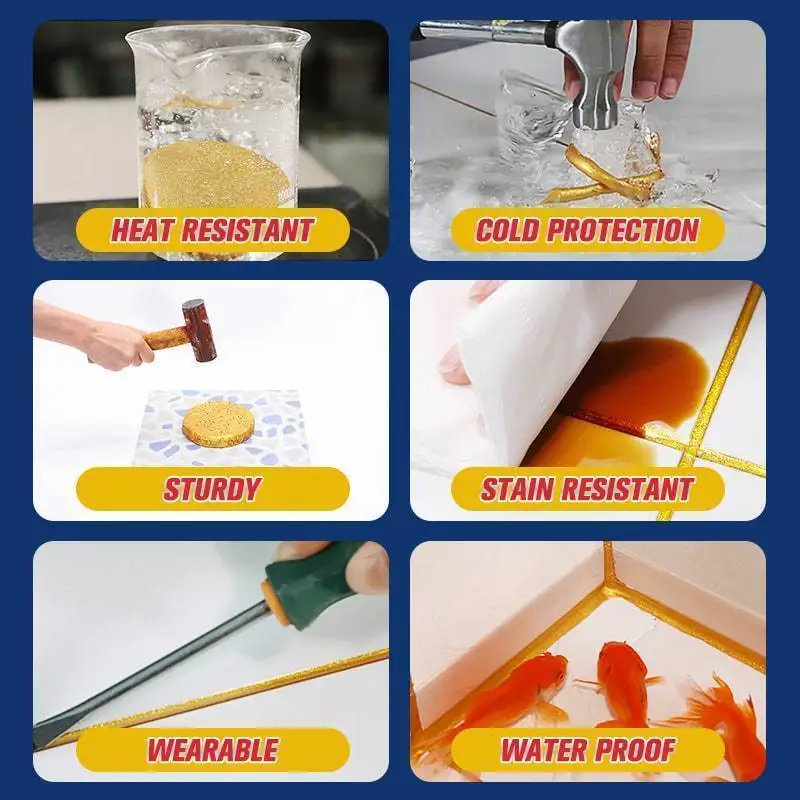 HEAT RESISTANT

COLD PROTECTION

STURDY

STAIN RESISTANT

WEARABLE

WATER PROOF