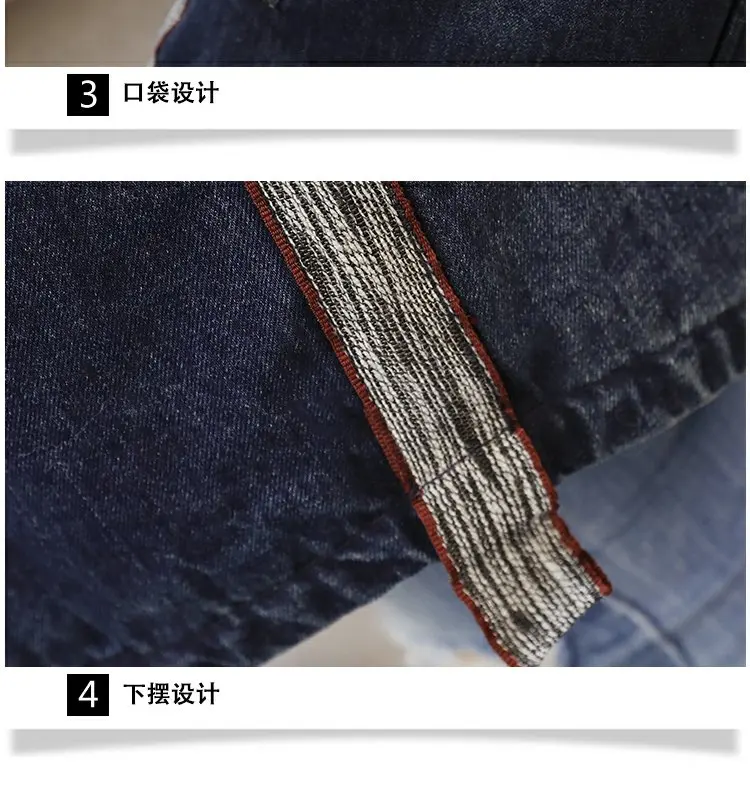 3 口袋设计

4 下摆设计