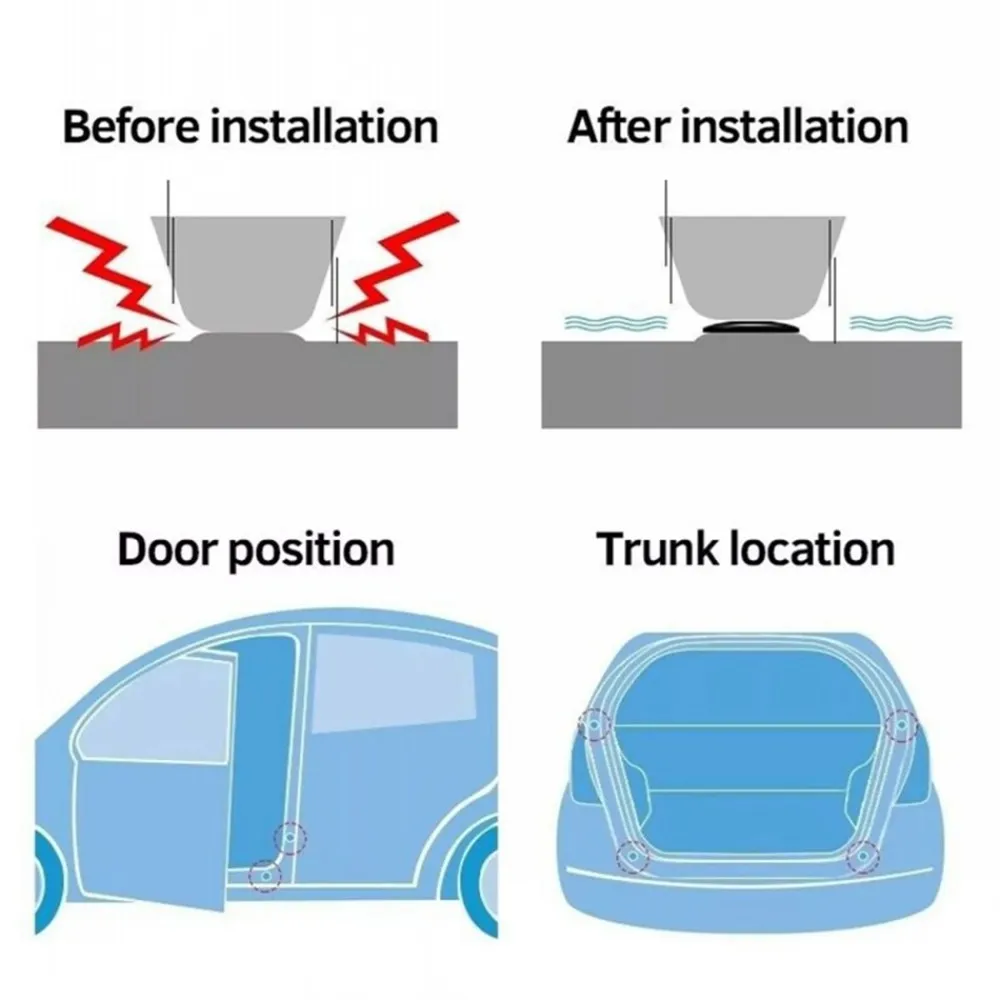 Before installation

After installation

Door position

Trunk location