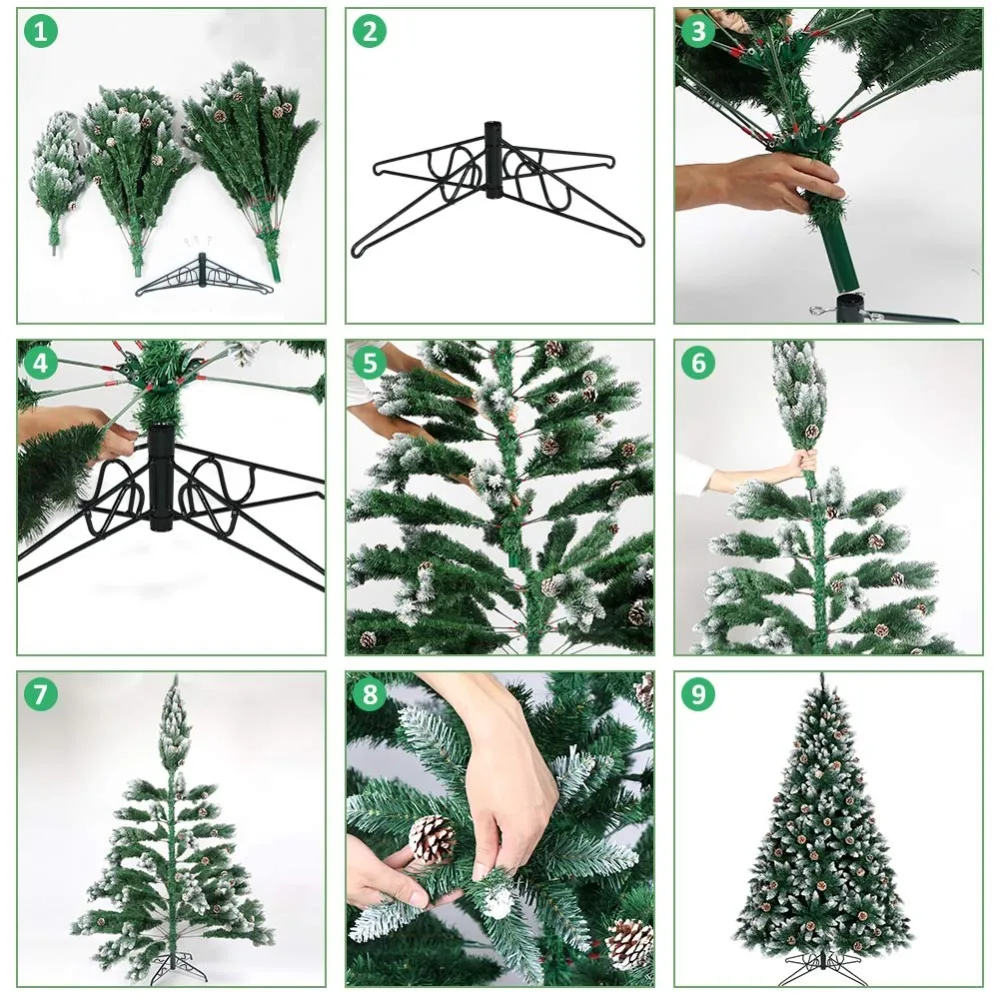 1

2

3

4

5

6

7

8

9