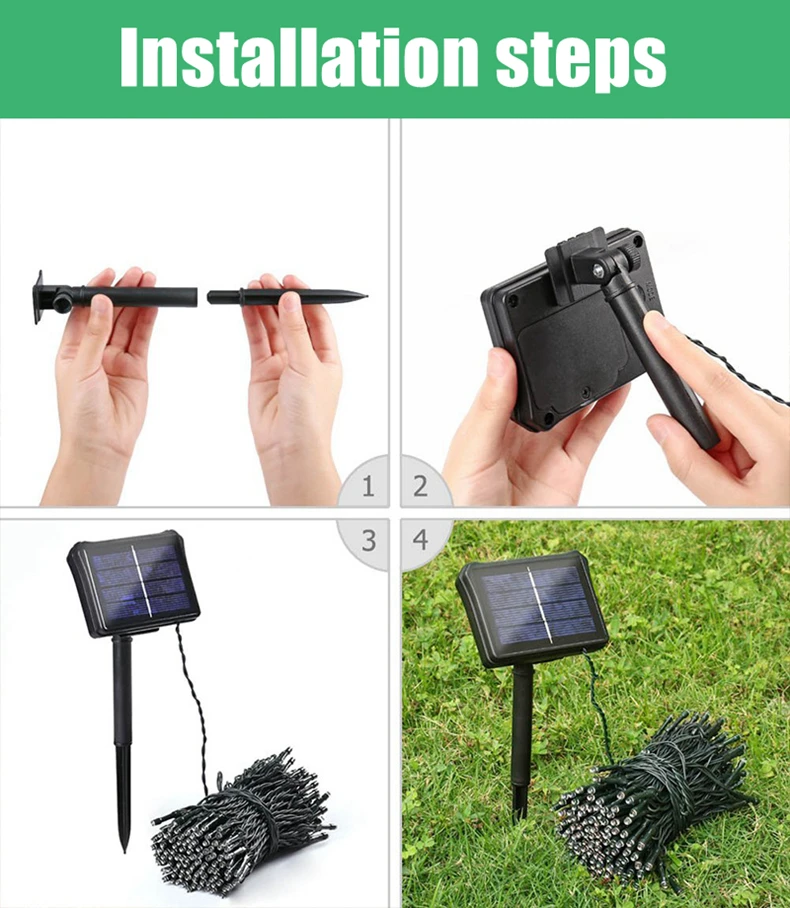 Installation steps

1

2

3

4