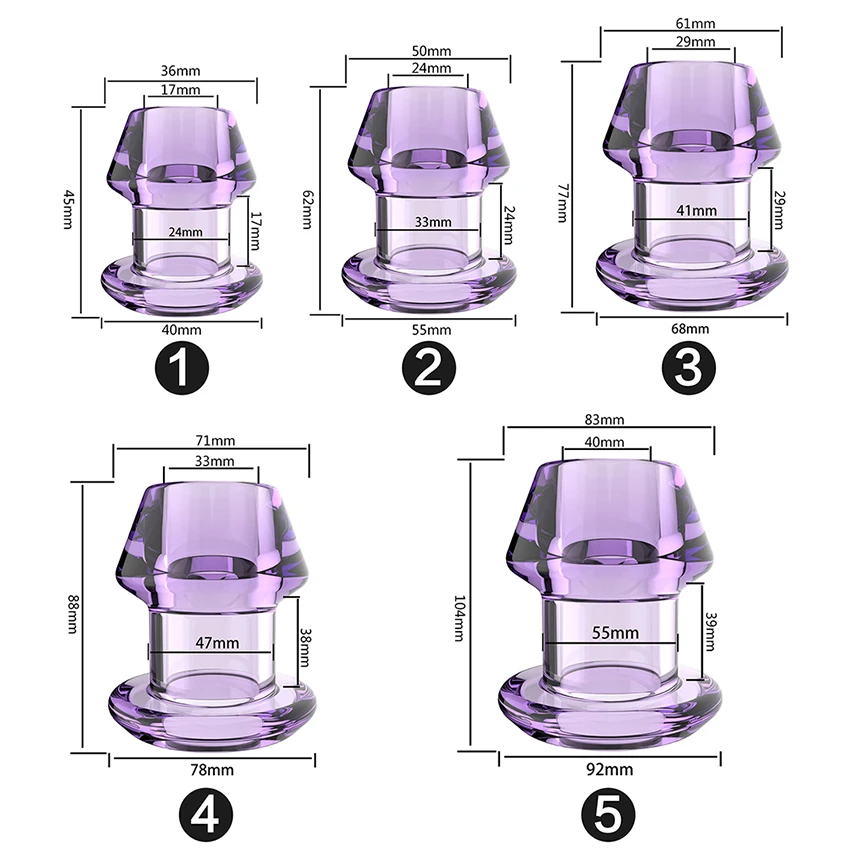 36mm
17mm
45mm
24mm
17mm
40mm
1

50mm
24mm
62mm
33mm
24mm
55mm
2

61mm
29mm
77mm
41mm
29mm
68mm
3

71mm
33mm
88mm
47mm
38mm
78mm
4

83mm
40mm
104mm
55mm
39mm
92mm
5