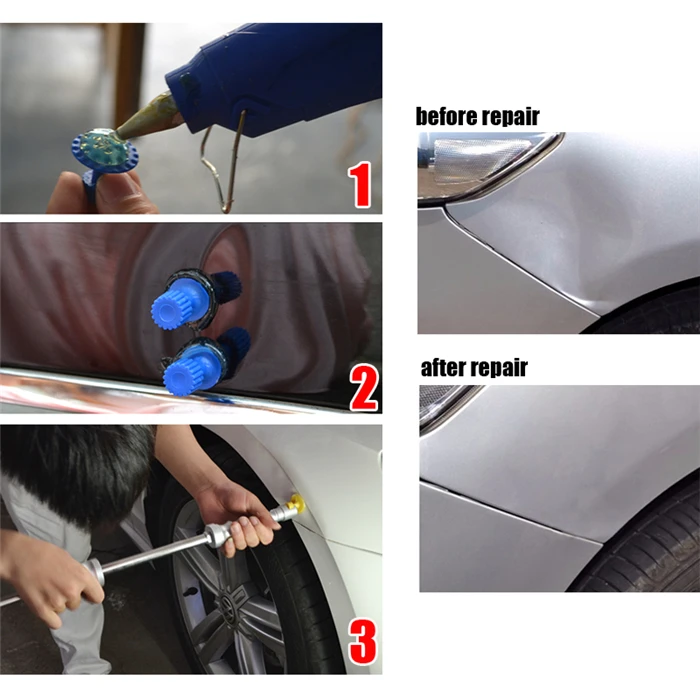 1

2

3

before repair

after repair