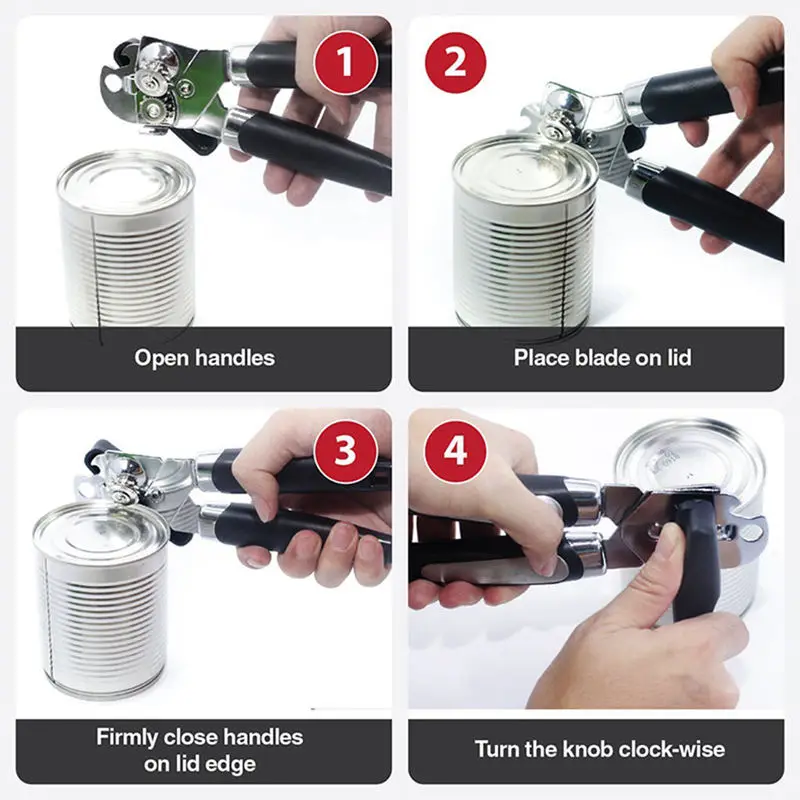 1

Open handles

2

Place blade on lid

3

Firmly close handles on lid edge

4

Turn the knob clock-wise