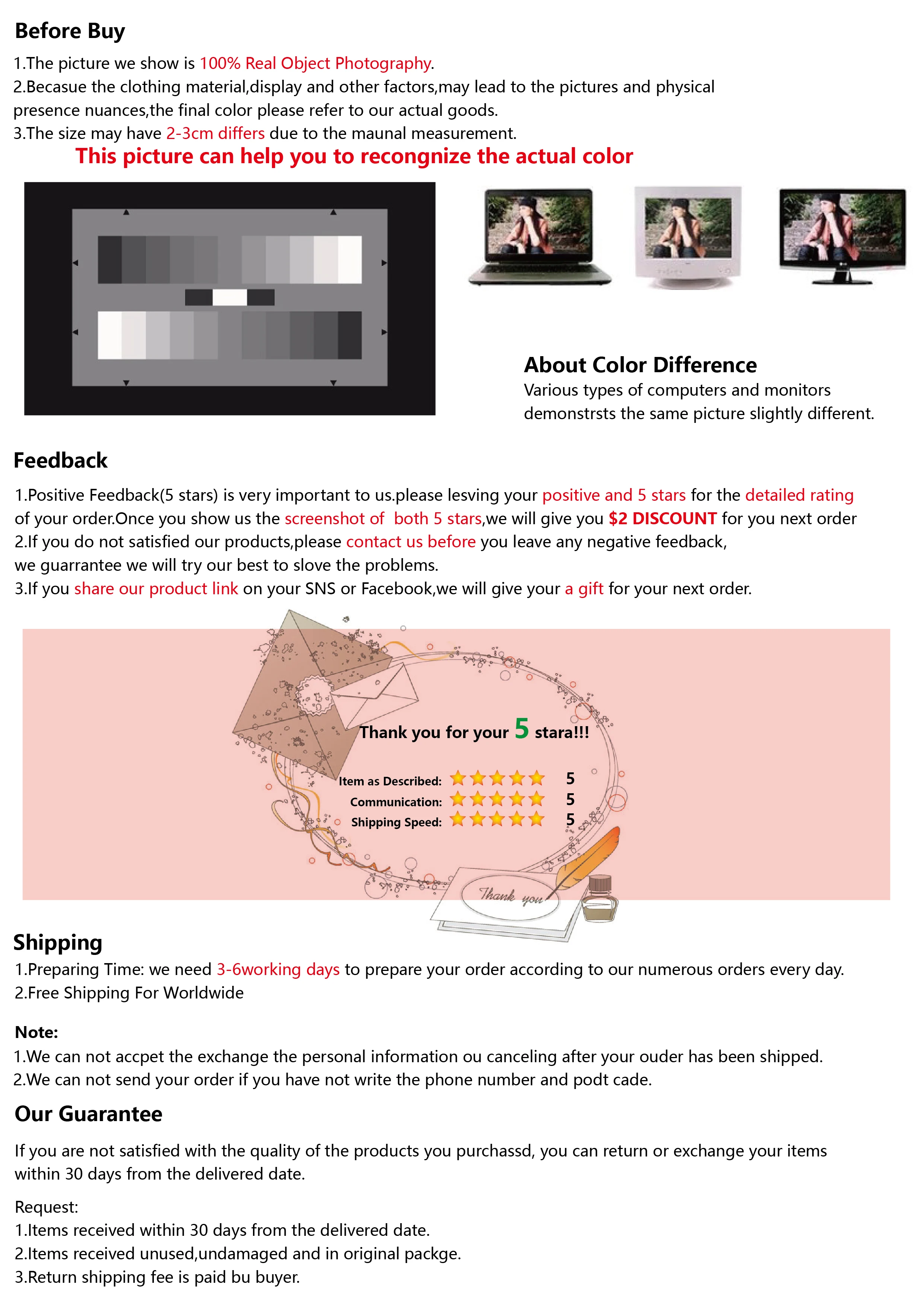 Before Buy

1.The picture we show is 100% Real Object Photography.
2.Becasue the clothing material,display and other factors,may lead to the pictures and physical presence nuances,the final color please refer to our actual goods.
3.The size may have 2-3cm differs due to the maunal measurement.

This picture can help you to recongnize the actual color

About Color Difference
Various types of computers and monitors demonstrsts the same picture slightly different.

Feedback

1.Positive Feedback(5 stars) is very important to us.please lesving your positive and 5 stars for the detailed rating of your order.Once you show us the screenshot of both 5 stars,we will give you $2 DISCOUNT for you next order
2.If you do not satisfied our products,please contact us before you leave any negative feedback, we guarrantee we will try our best to slove the problems.
3.If you share our product link on your SNS or Facebook,we will give your a gift for your next order.

Thank you for your 5 stara!!!

Item as Described: 5
Communication: 5
Shipping Speed: 5

Thank you

Shipping
1.Preparing Time: we need 3-6working days to prepare your order according to our numerous orders every day.
2.Free Shipping For Worldwide

Note:
1.We can not accpet the exchange the personal information ou canceling after your ouder has been shipped.
2.We can not send your order if you have not write the phone number and podt cade.

Our Guarantee

If you are not satisfied with the quality of the products you purchassd, you can return or exchange your items within 30 days from the delivered date.

Request:
1.Items received within 30 days from the delivered date.
2.Items received unused,undamaged and in original packge.
3.Return shipping fee is paid bu buyer.