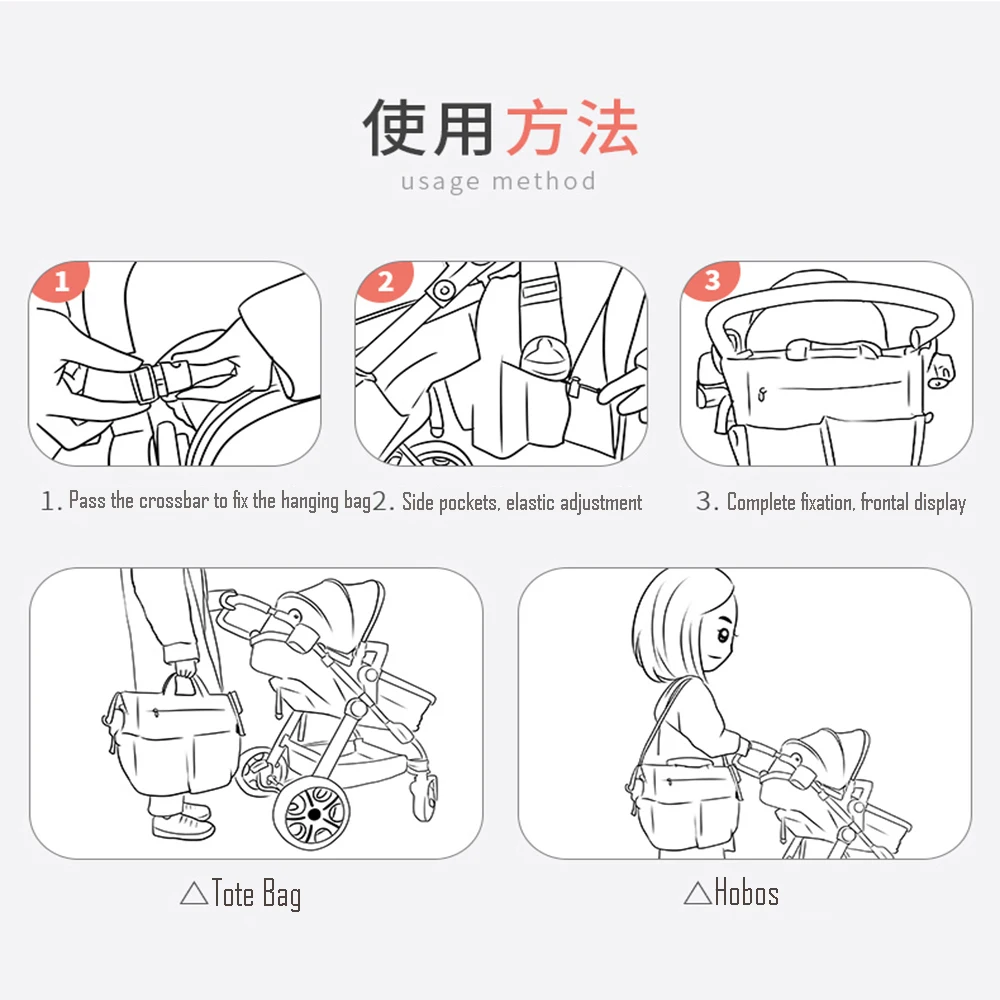 使用方法
usage method

1

2

3

1. Pass the crossbar to fix the hanging bag

2. Side pockets, elastic adjustment

3. Complete fixation, frontal display

△Tote Bag

△Hobos