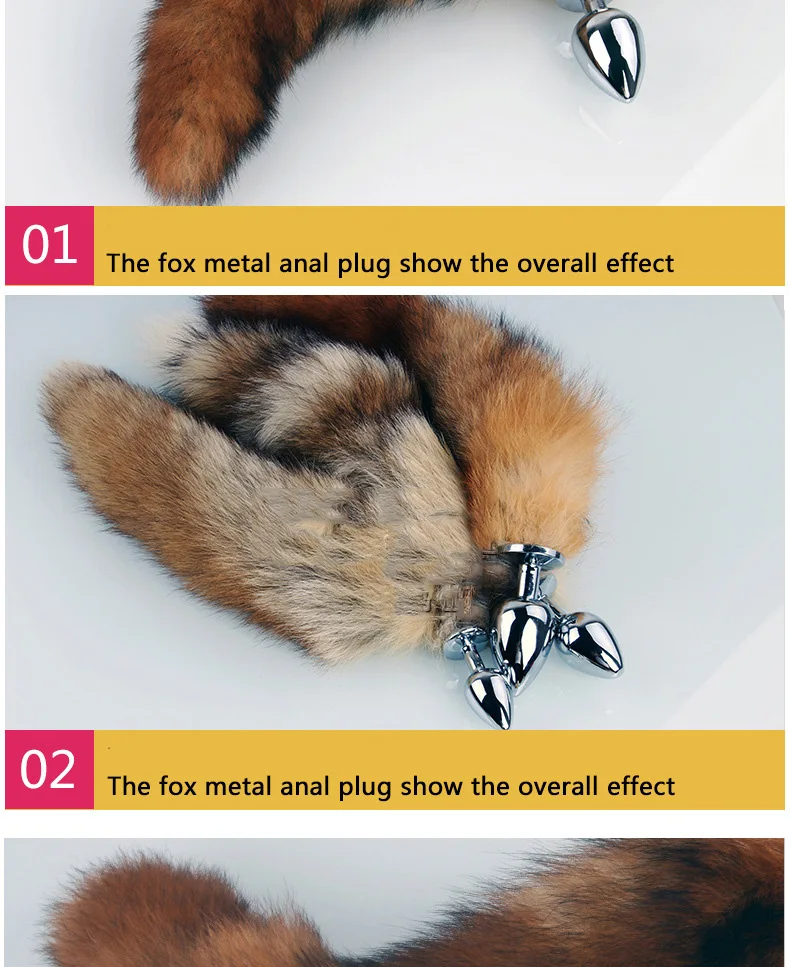 01 The fox metal anal plug show the overall effect

02 The fox metal anal plug show the overall effect