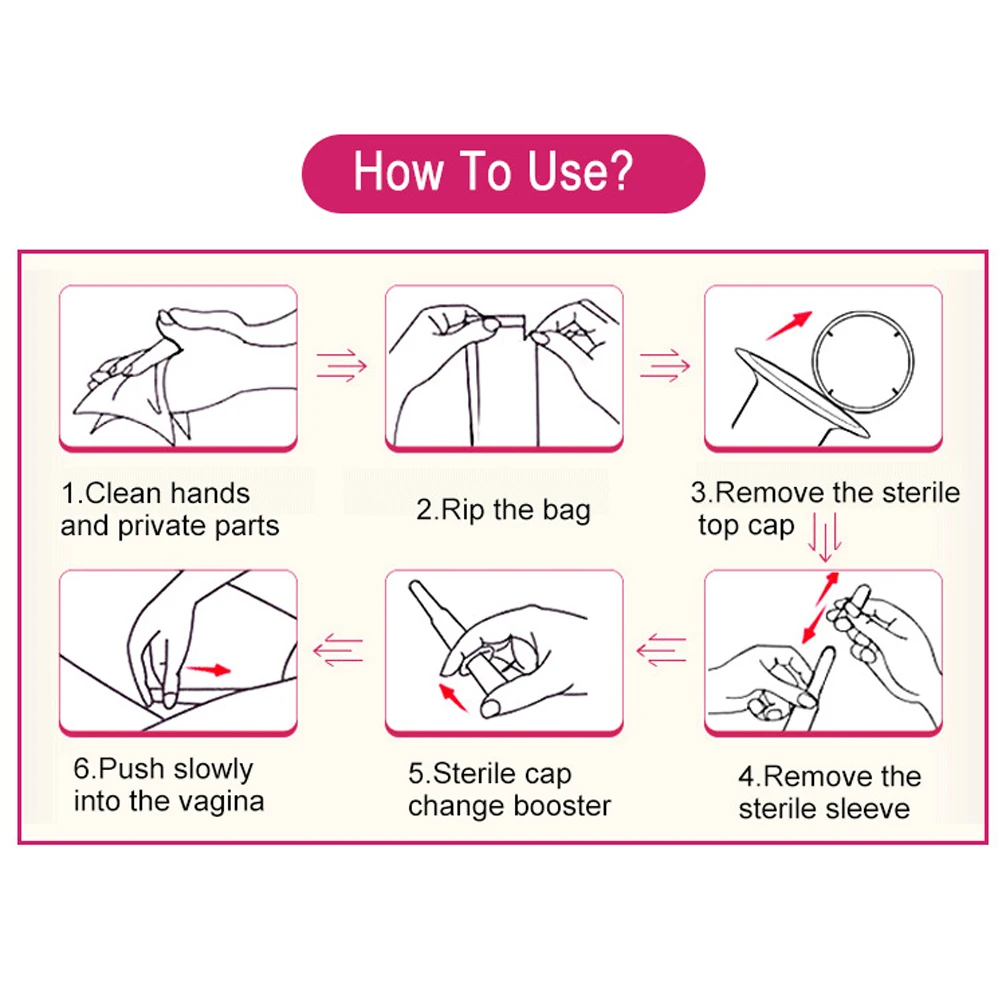 How To Use?

1.Clean hands and private parts

2.Rip the bag

3.Remove the sterile top cap

4.Remove the sterile sleeve

5.Sterile cap change booster

6.Push slowly into the vagina