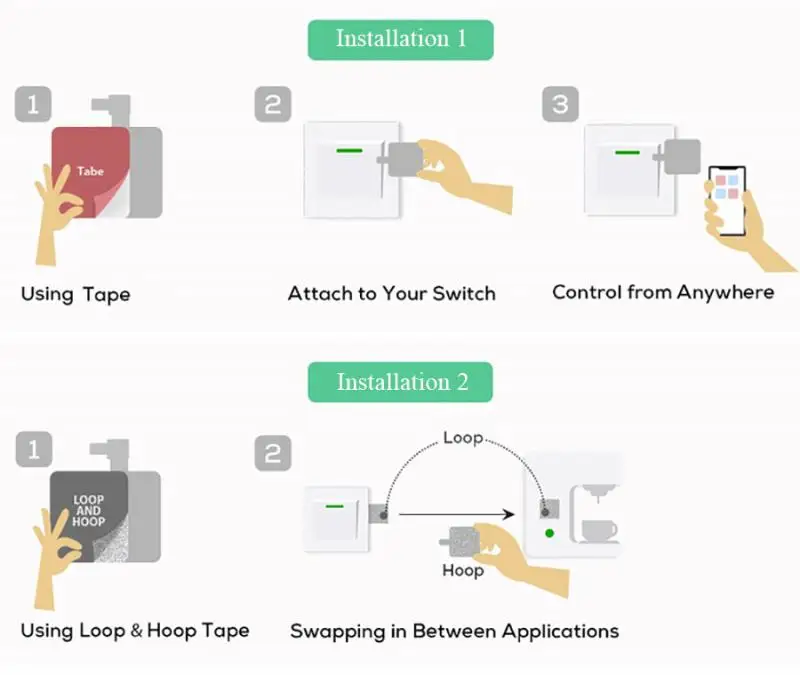 Installation 1

1

Tabe

Using Tape

2

Attach to Your Switch

3

Control from Anywhere

Installation 2

1

LOOP AND HOOP

Using Loop & Hoop Tape

2

Loop

Hoop

Swapping in Between Applications