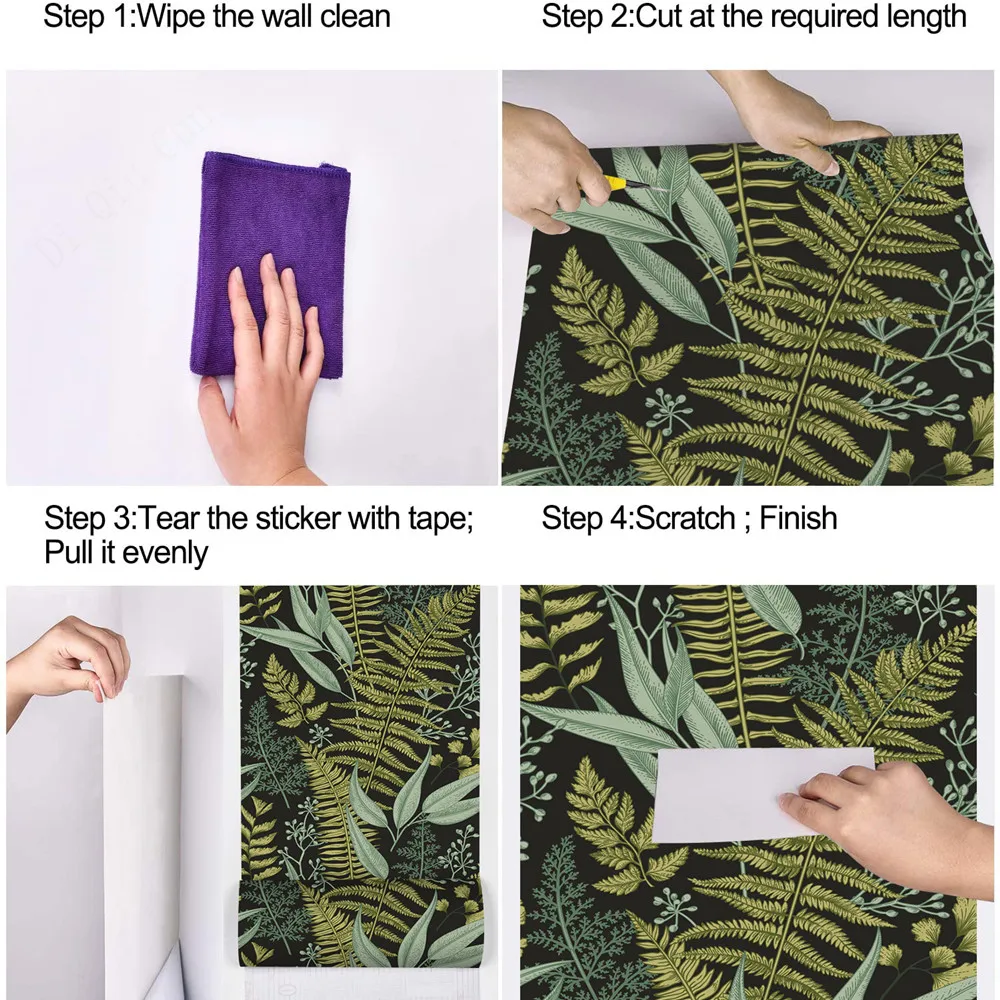 Step 1:Wipe the wall clean

Step 2:Cut at the required length

Step 3:Tear the sticker with tape; Pull it evenly

Step 4:Scratch ; Finish