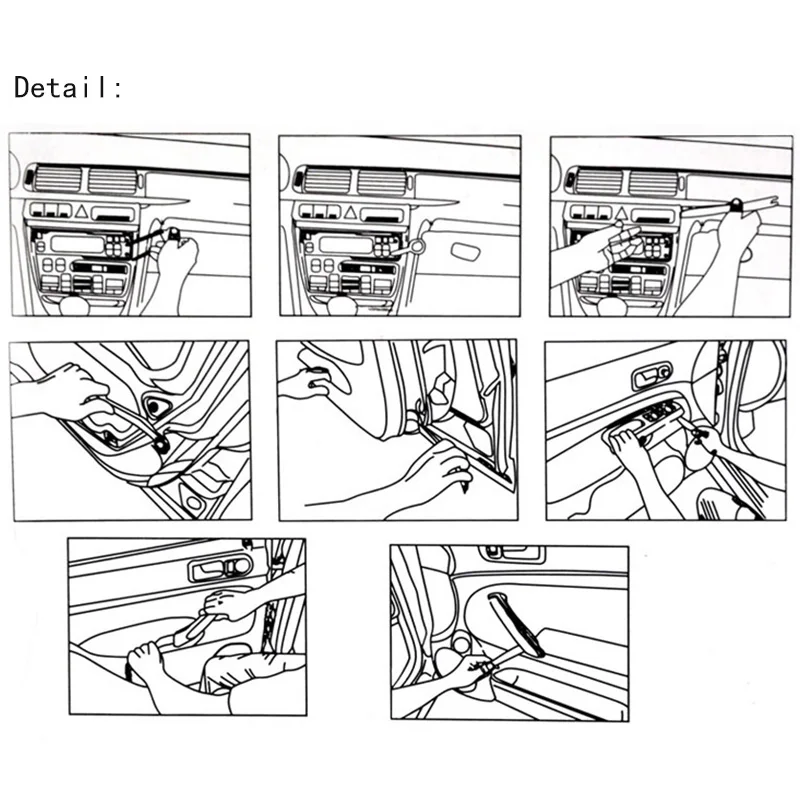 Detail: