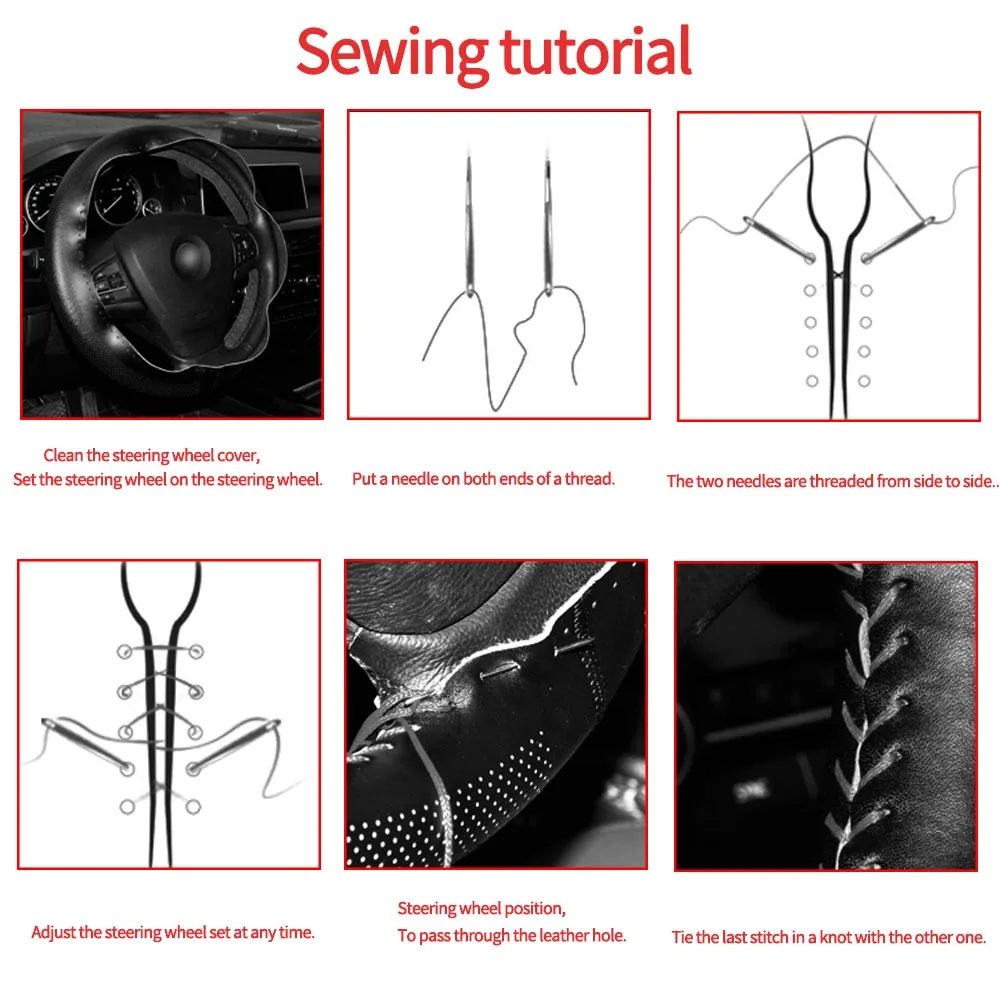 Sewing tutorial

Clean the steering wheel cover,
Set the steering wheel on the steering wheel.

Put a needle on both ends of a thread.

The two needles are threaded from side to side..

Adjust the steering wheel set at any time.

Steering wheel position,
To pass through the leather hole.

Tie the last stitch in a knot with the other one.