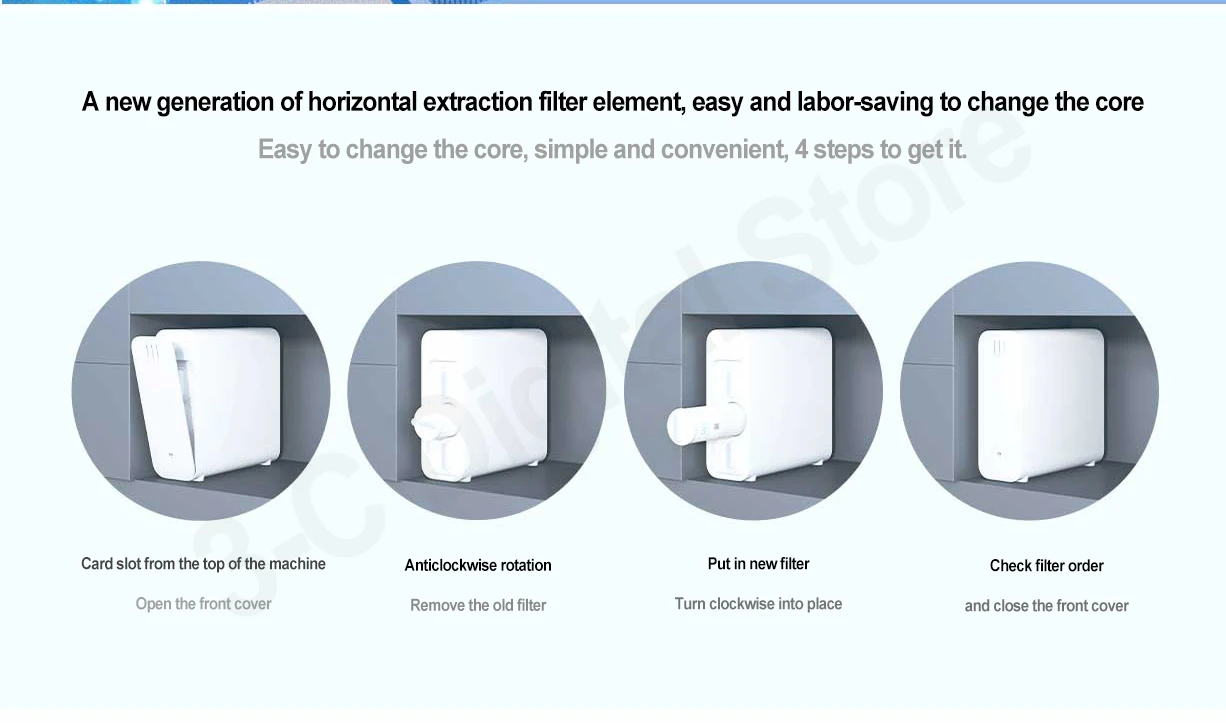 A new generation of horizontal extraction filter element, easy and labor-saving to change the core

Easy to change the core, simple and convenient, 4 steps to get it.

3-C Digital Store

Card slot from the top of the machine

Open the front cover

Anticlockwise rotation

Remove the old filter

Put in new filter

Turn clockwise into place

Check filter order

and close the front cover