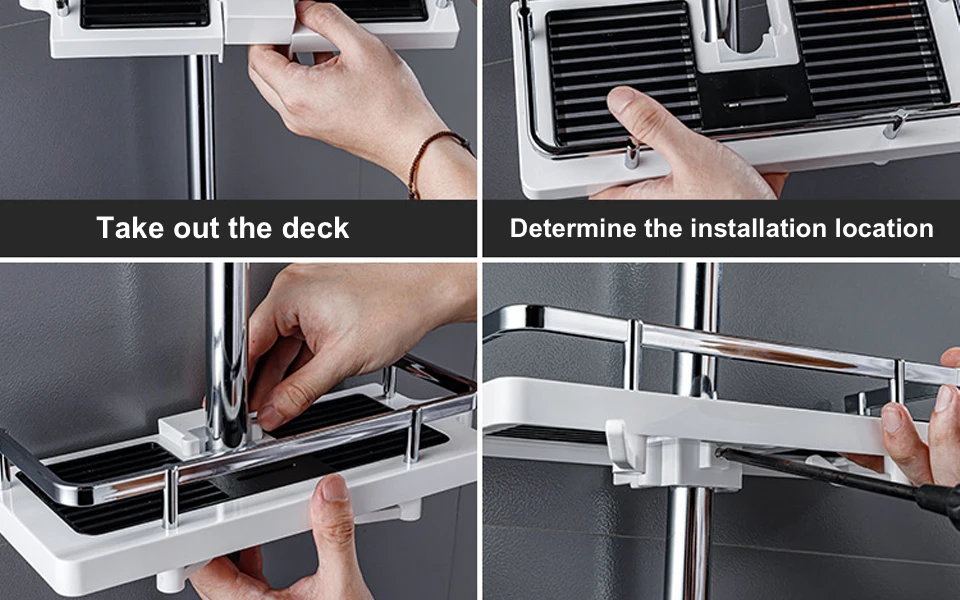 Take out the deck

Determine the installation location