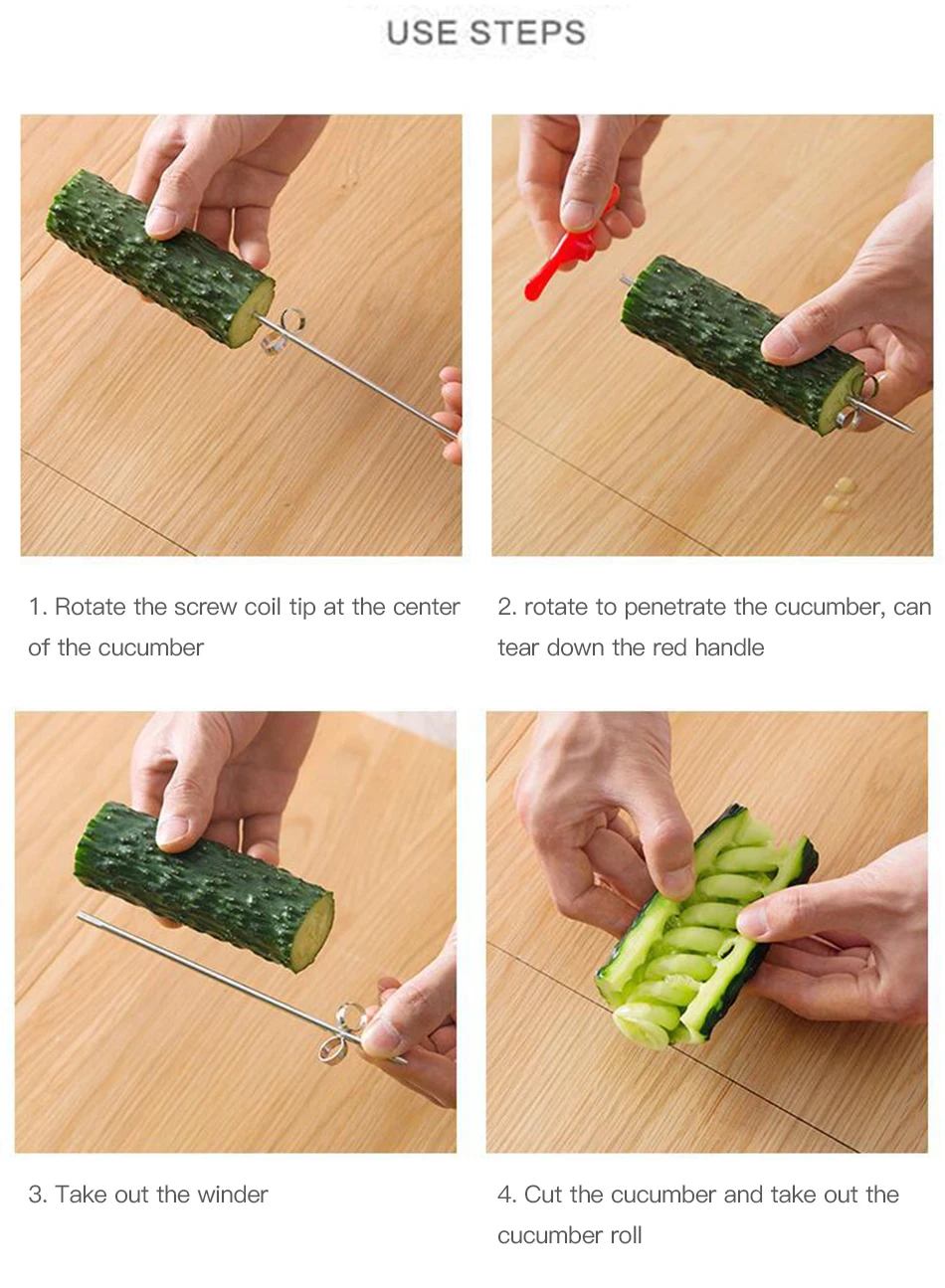 USE STEPS

1. Rotate the screw coil tip at the center of the cucumber

2. rotate to penetrate the cucumber, can tear down the red handle

3. Take out the winder

4. Cut the cucumber and take out the cucumber roll