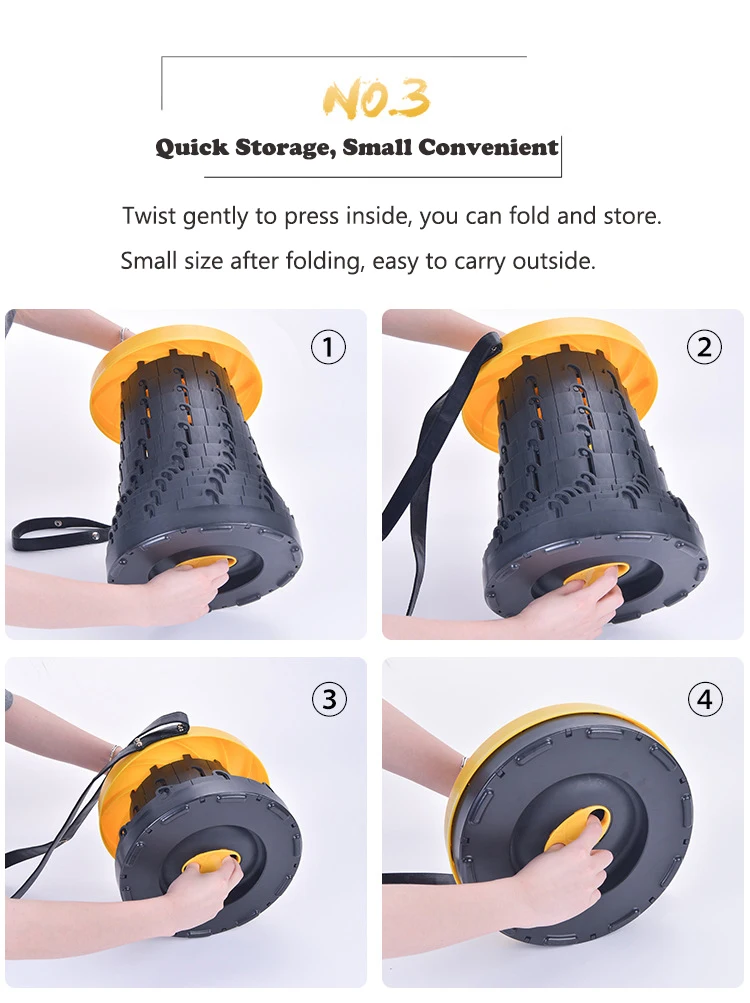 NO.3

Quick Storage, Small Convenient

Twist gently to press inside, you can fold and store.

Small size after folding, easy to carry outside.

①

②

③

④