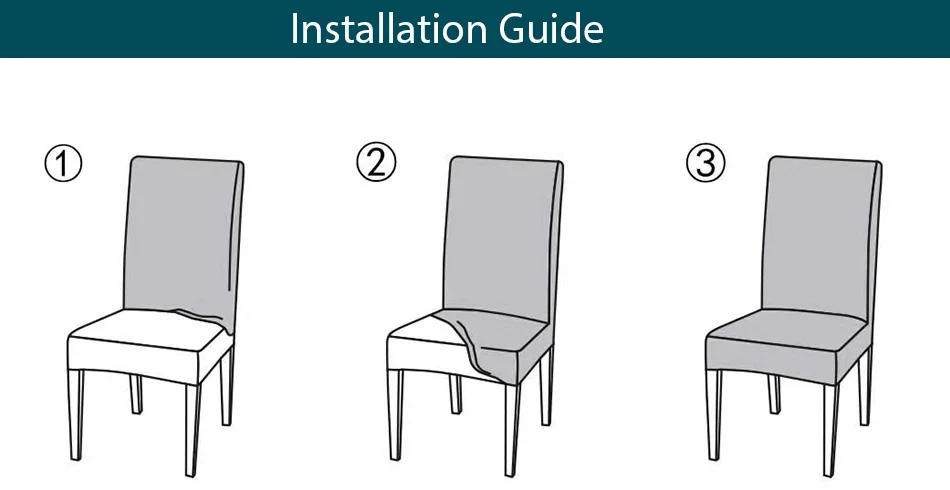 Installation Guide

①

②

③