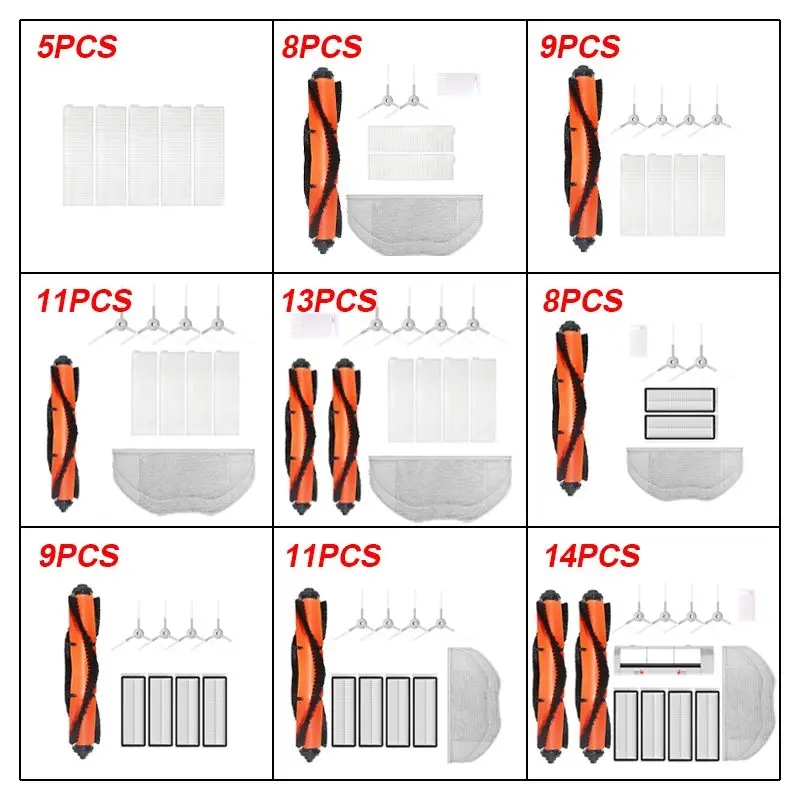 5PCS

8PCS

9PCS

11PCS

13PCS

8PCS

9PCS

11PCS

14PCS