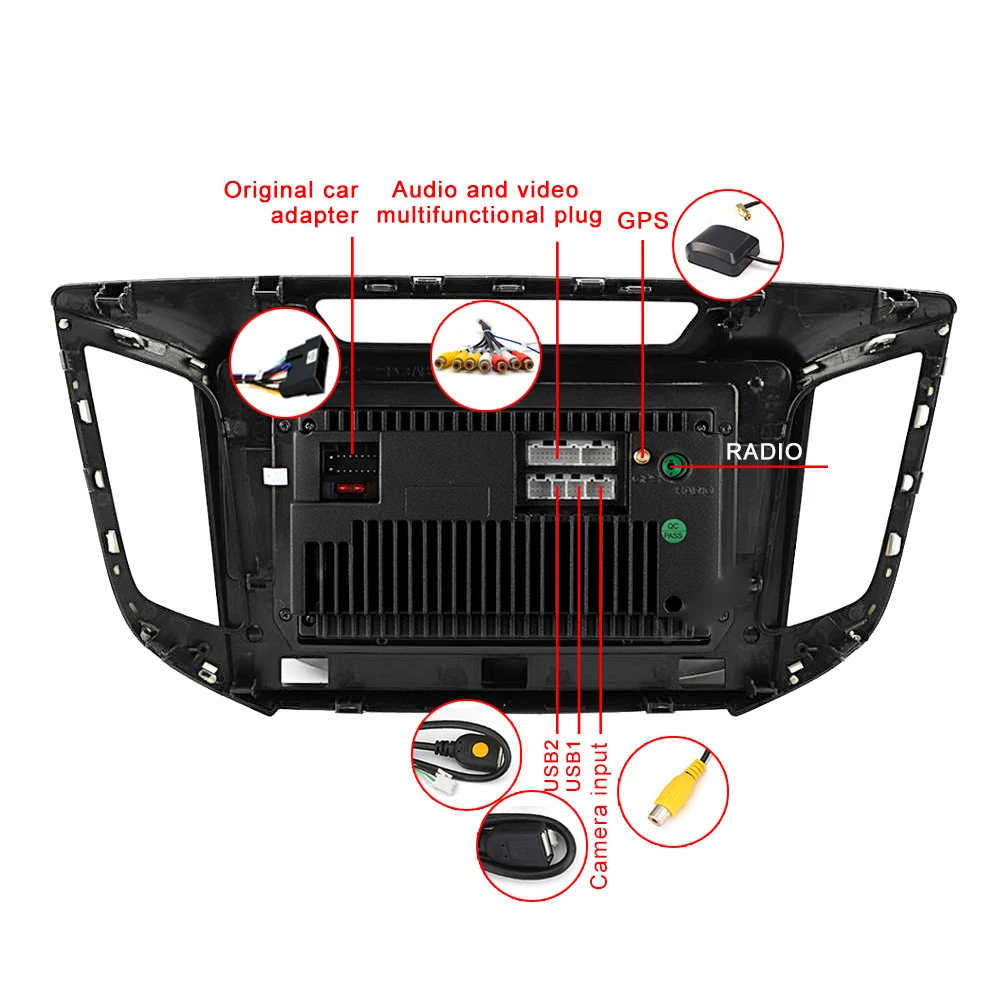 Original car adapter

Audio and video multifunctional plug

GPS

RADIO

QC PASS

USB2

USB1

Camera input