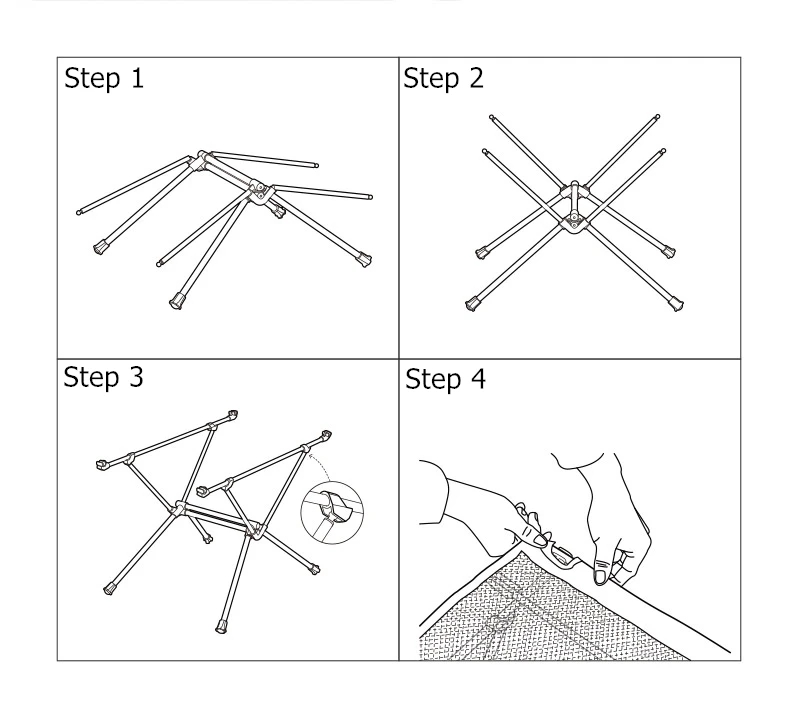 Step 1

Step 2

Step 3

Step 4