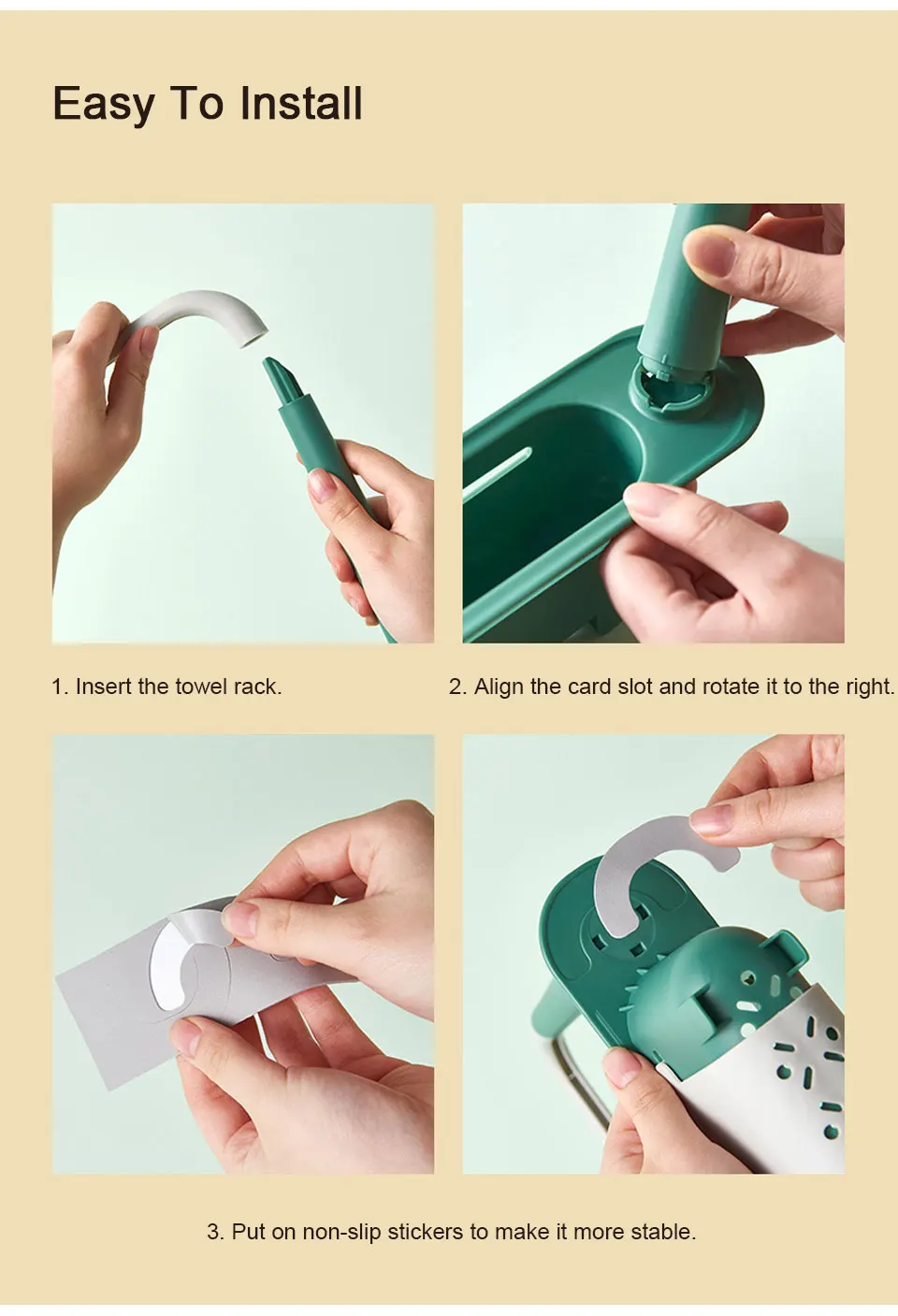 Easy To Install

1. Insert the towel rack.

2. Align the card slot and rotate it to the right.

3. Put on non-slip stickers to make it more stable.