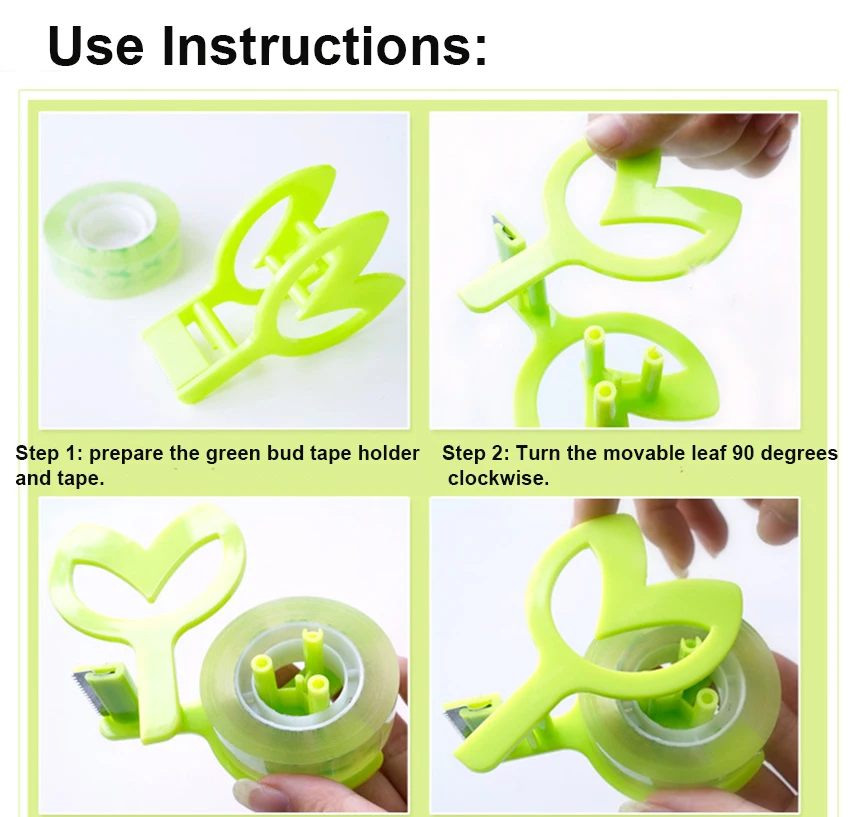 Use Instructions:

Step 1: prepare the green bud tape holder and tape.

Step 2: Turn the movable leaf 90 degrees clockwise.