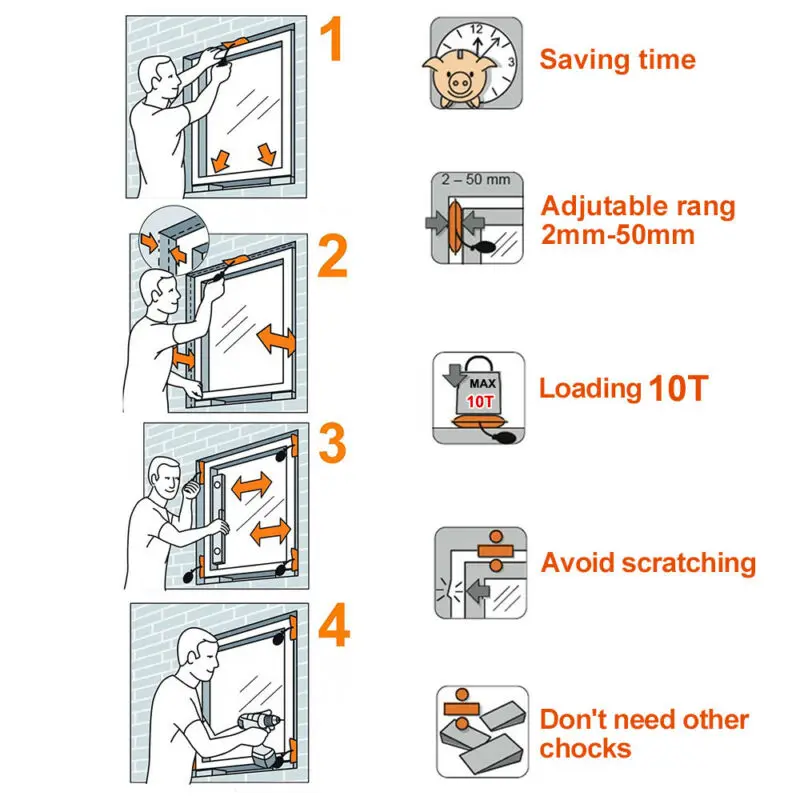 1

2

3

4

12
3

Saving time

2 – 50 mm

Adjutable rang 2mm-50mm

MAX 10T

Loading 10T

Avoid scratching

Don't need other chocks