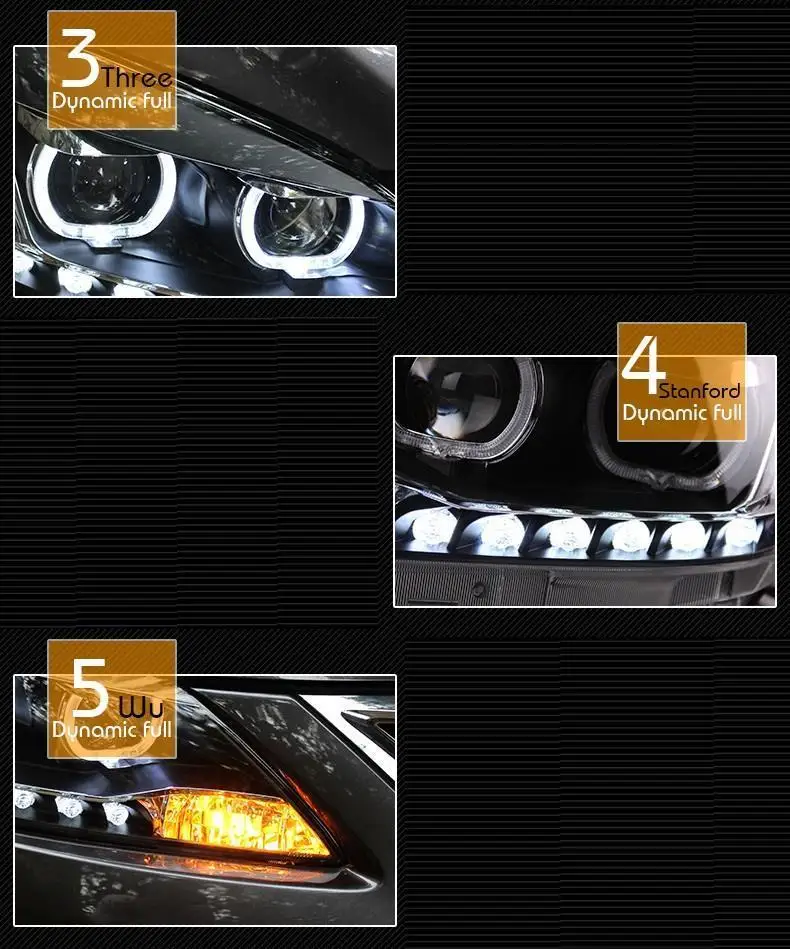 3 Three
Dynamic full

4 Stanford
Dynamic full

5 Wu
Dynamic full