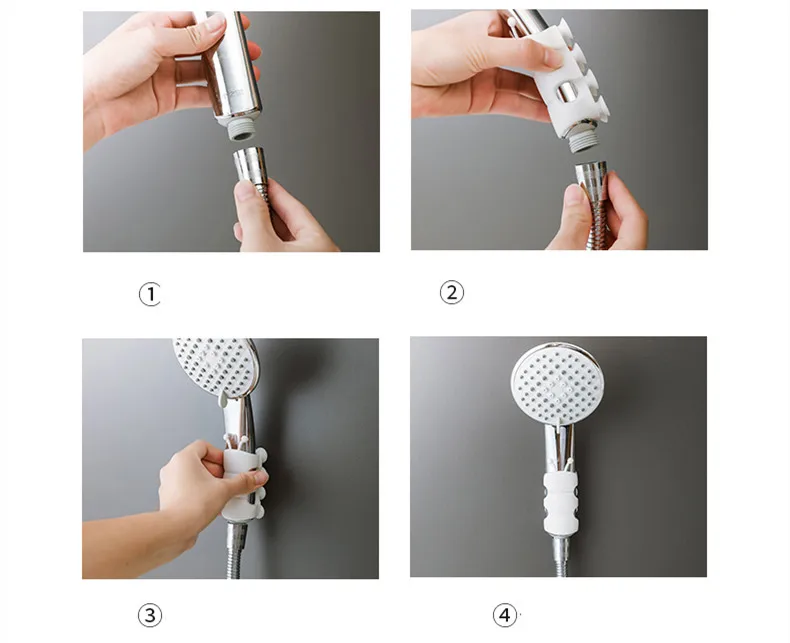 ①

②

③

④