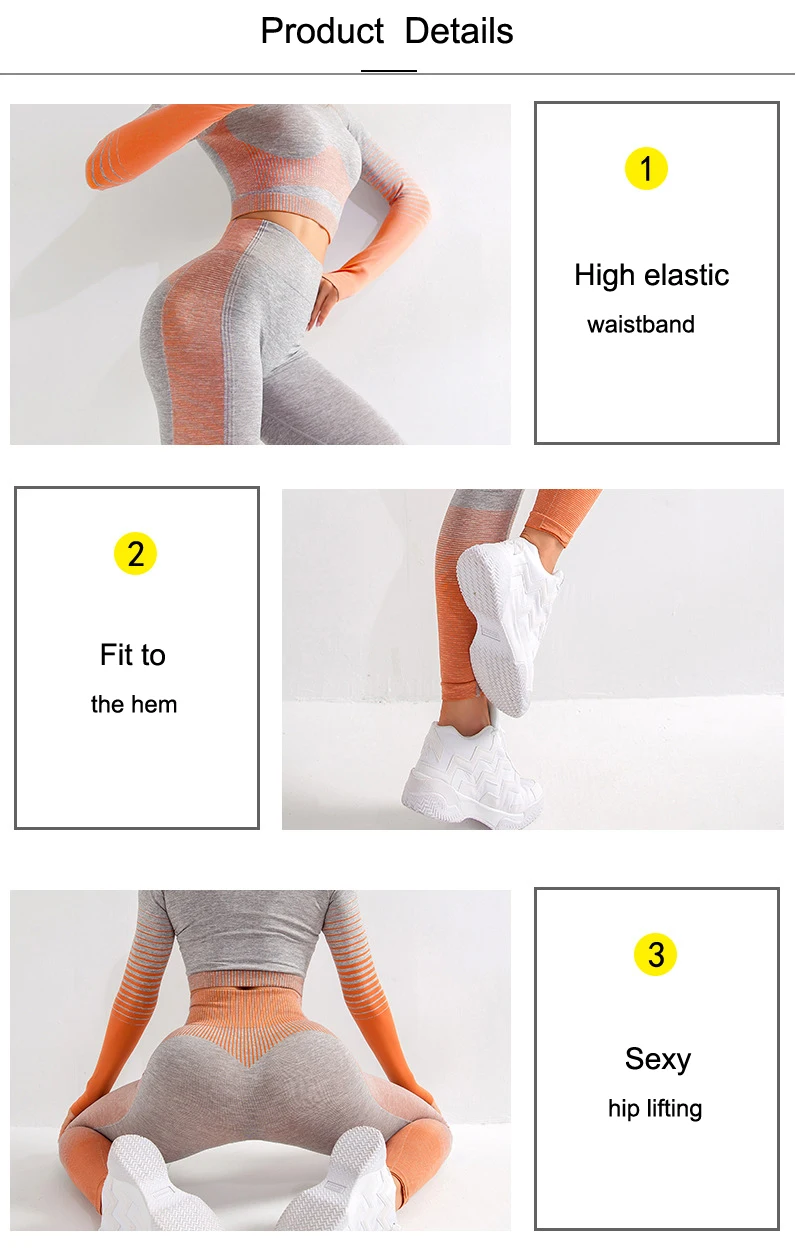 Product Details

1

High elastic

waistband

2

Fit to

the hem

3

Sexy

hip lifting