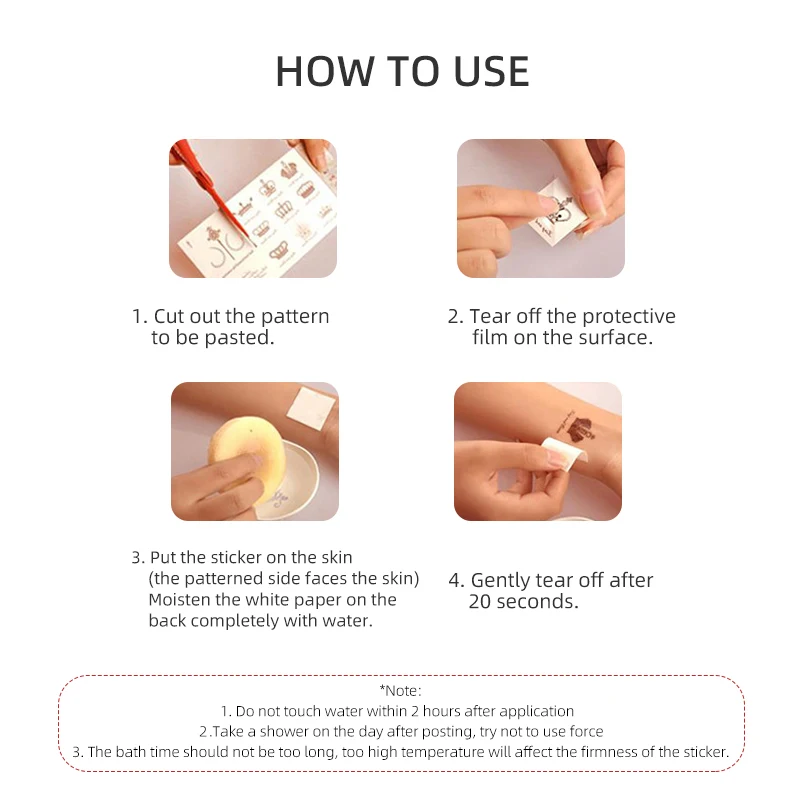 HOW TO USE

1. Cut out the pattern to be pasted.

2. Tear off the protective film on the surface.

3. Put the sticker on the skin (the patterned side faces the skin) Moisten the white paper on the back completely with water.

4. Gently tear off after 20 seconds.

*Note:
1. Do not touch water within 2 hours after application
2.Take a shower on the day after posting, try not to use force
3. The bath time should not be too long, too high temperature will affect the firmness of the sticker.