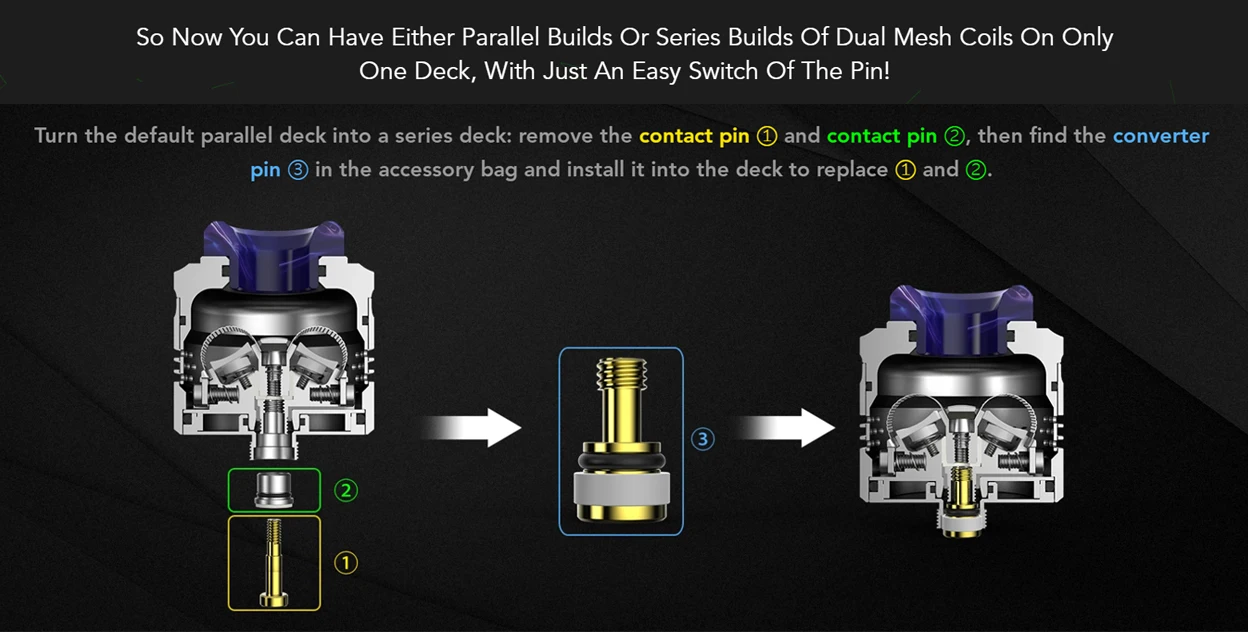 So Now You Can Have Either Parallel Builds Or Series Builds Of Dual Mesh Coils On Only One Deck, With Just An Easy Switch Of The Pin!

Turn the default parallel deck into a series deck: remove the contact pin ① and contact pin ②, then find the converter pin ③ in the accessory bag and install it into the deck to replace ① and ②.

②

①

③