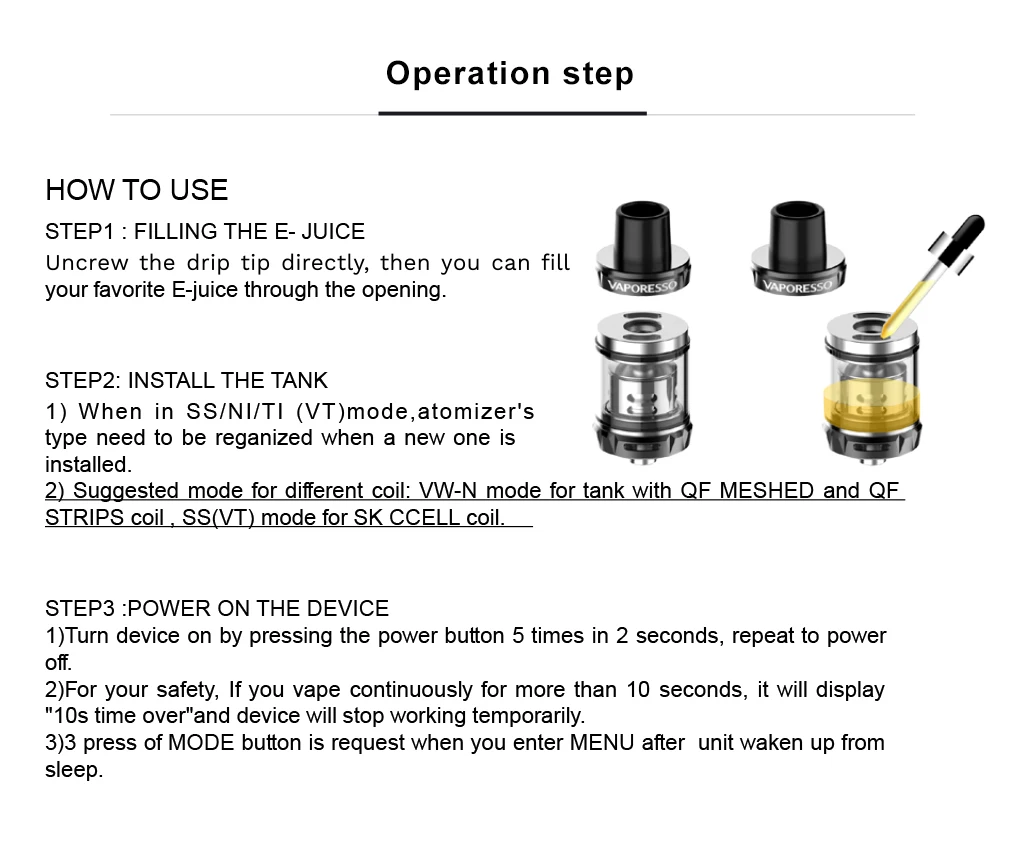 Operation step

HOW TO USE

STEP1 : FILLING THE E- JUICE

Uncrew the drip tip directly, then you can fill your favorite E-juice through the opening.

VAPORESSO

VAPORESSO

STEP2: INSTALL THE TANK

1) When in SS/NI/TI (VT)mode,atomizer's type need to be reganized when a new one is installed.

2) Suggested mode for different coil: VW-N mode for tank with QF MESHED and QF STRIPS coil , SS(VT) mode for SK CCELL coil.

STEP3 :POWER ON THE DEVICE

1)Turn device on by pressing the power button 5 times in 2 seconds, repeat to power off.

2)For your safety, If you vape continuously for more than 10 seconds, it will display "10s time over"and device will stop working temporarily.

3)3 press of MODE button is request when you enter MENU after unit waken up from sleep.