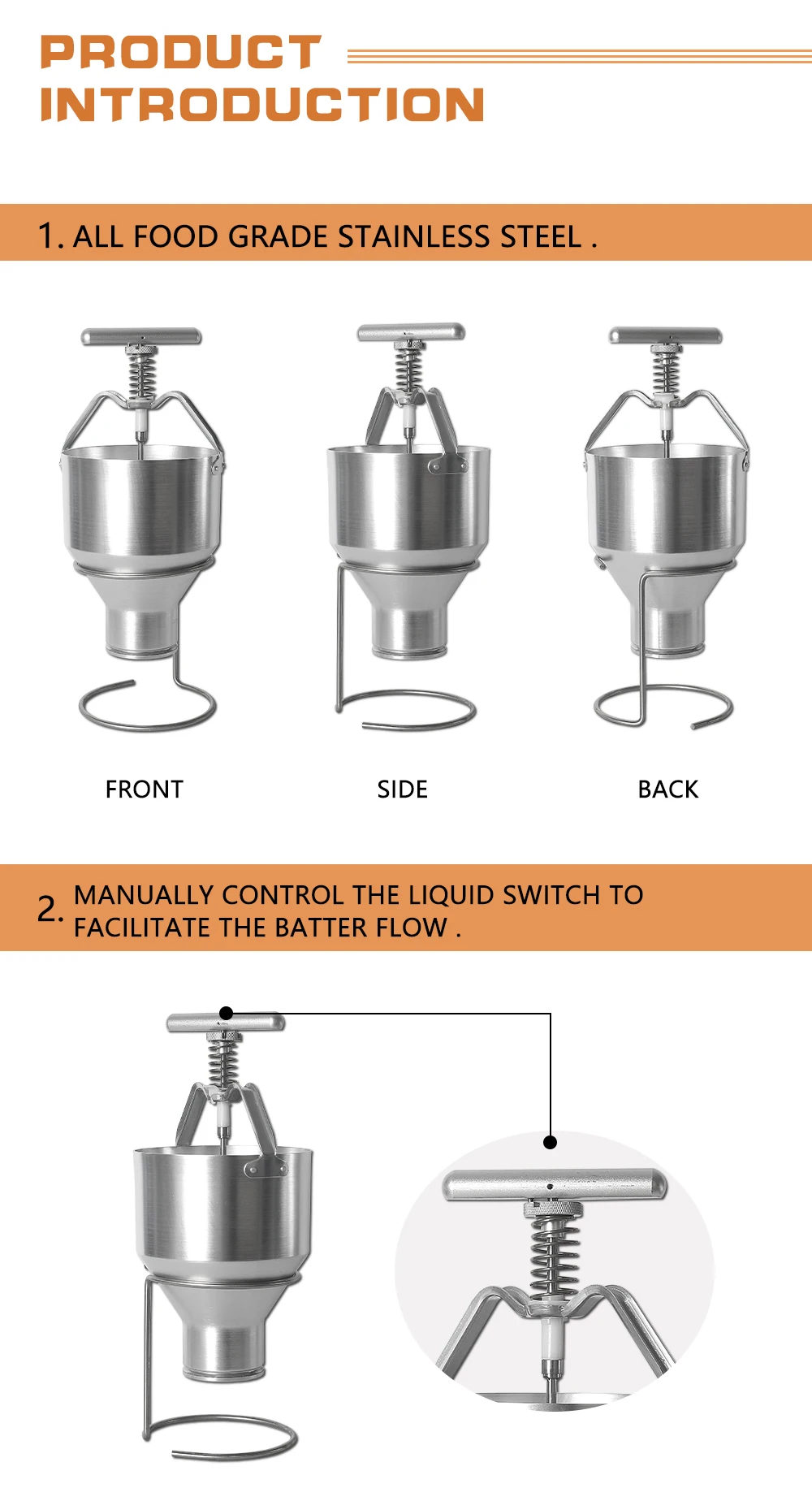 PRODUCT
INTRODUCTION

1. ALL FOOD GRADE STAINLESS STEEL .

FRONT

SIDE

BACK

2. MANUALLY CONTROL THE LIQUID SWITCH TO FACILITATE THE BATTER FLOW .