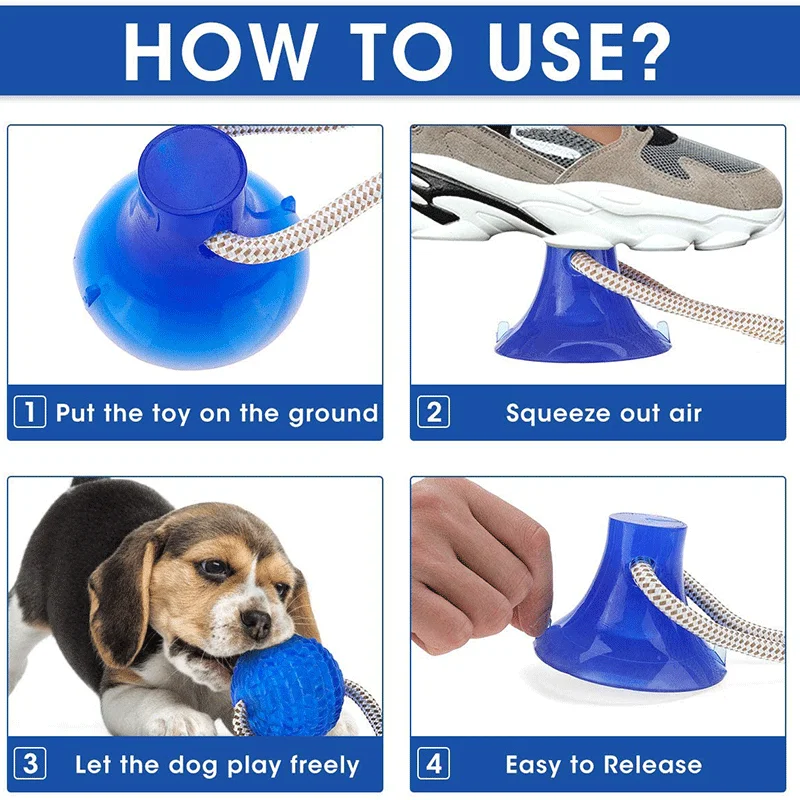 HOW TO USE?

1 Put the toy on the ground

2 Squeeze out air

3 Let the dog play freely

4 Easy to Release