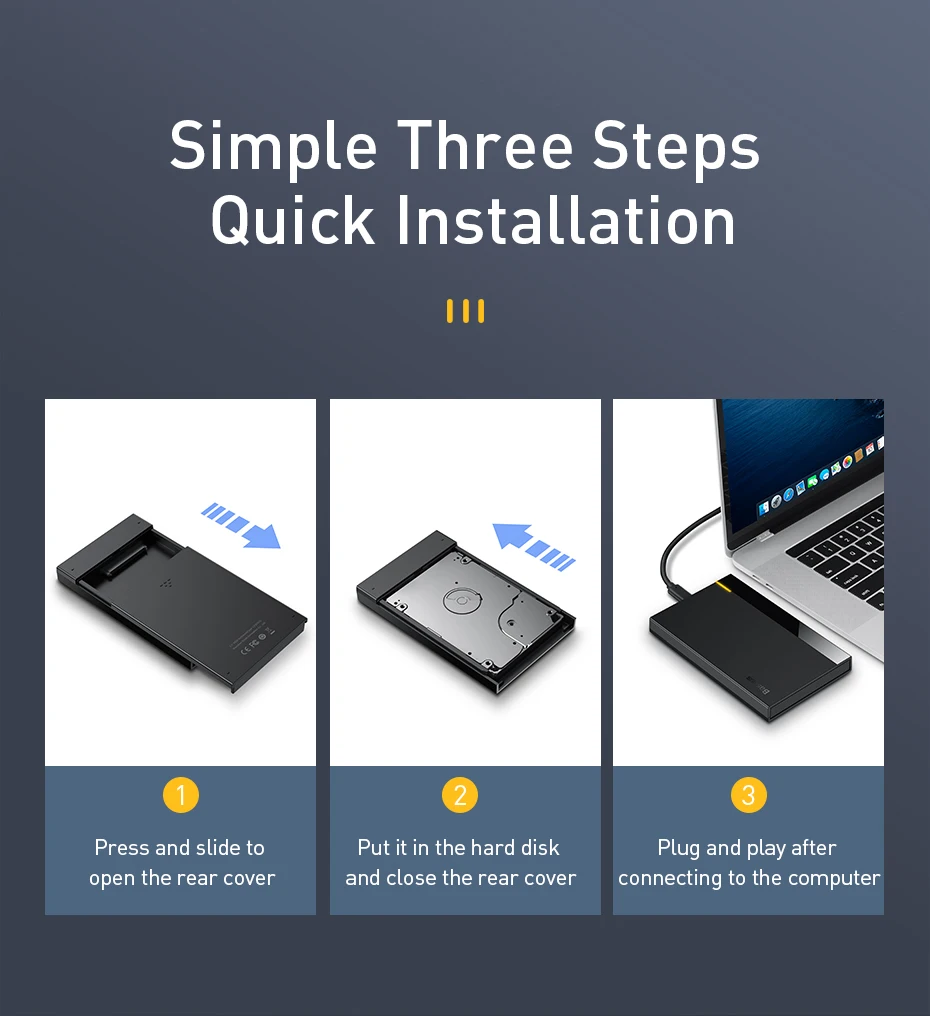 Simple Three Steps
Quick Installation

1
Press and slide to open the rear cover

2
Put it in the hard disk and close the rear cover

3
Plug and play after connecting to the computer