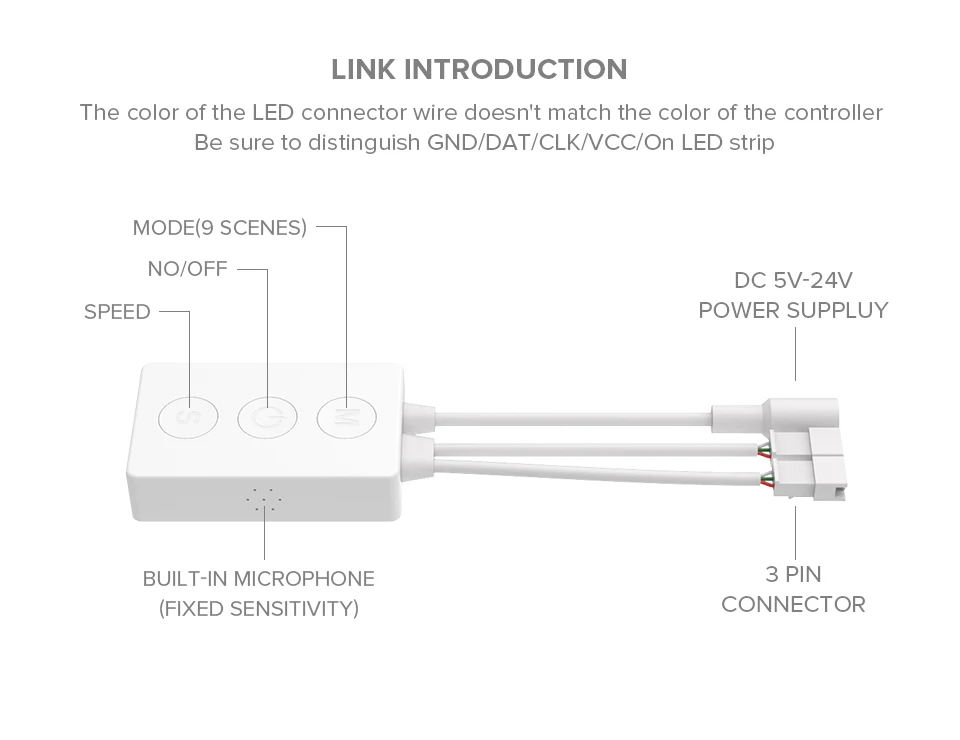 LINK INTRODUCTION

The color of the LED connector wire doesn't match the color of the controller
Be sure to distinguish GND/DAT/CLK/VCC/On LED strip

MODE(9 SCENES)

NO/OFF

SPEED

DC 5V-24V
POWER SUPPLUY

S

M

BUILT-IN MICROPHONE
(FIXED SENSITIVITY)

3 PIN
CONNECTOR