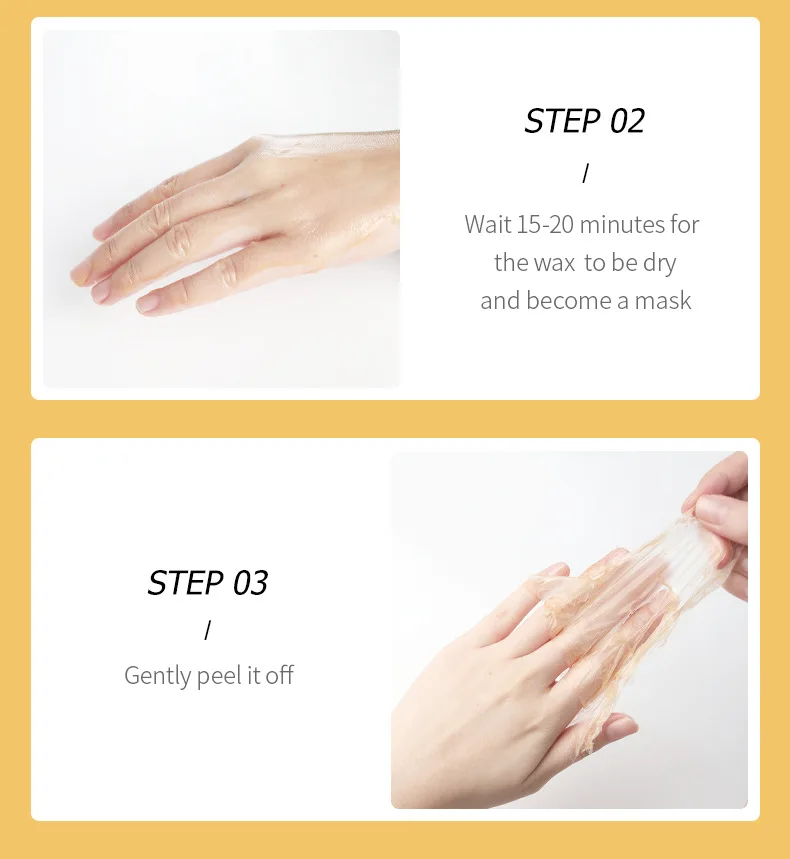 STEP 02
/
Wait 15-20 minutes for the wax to be dry and become a mask

STEP 03
/
Gently peel it off