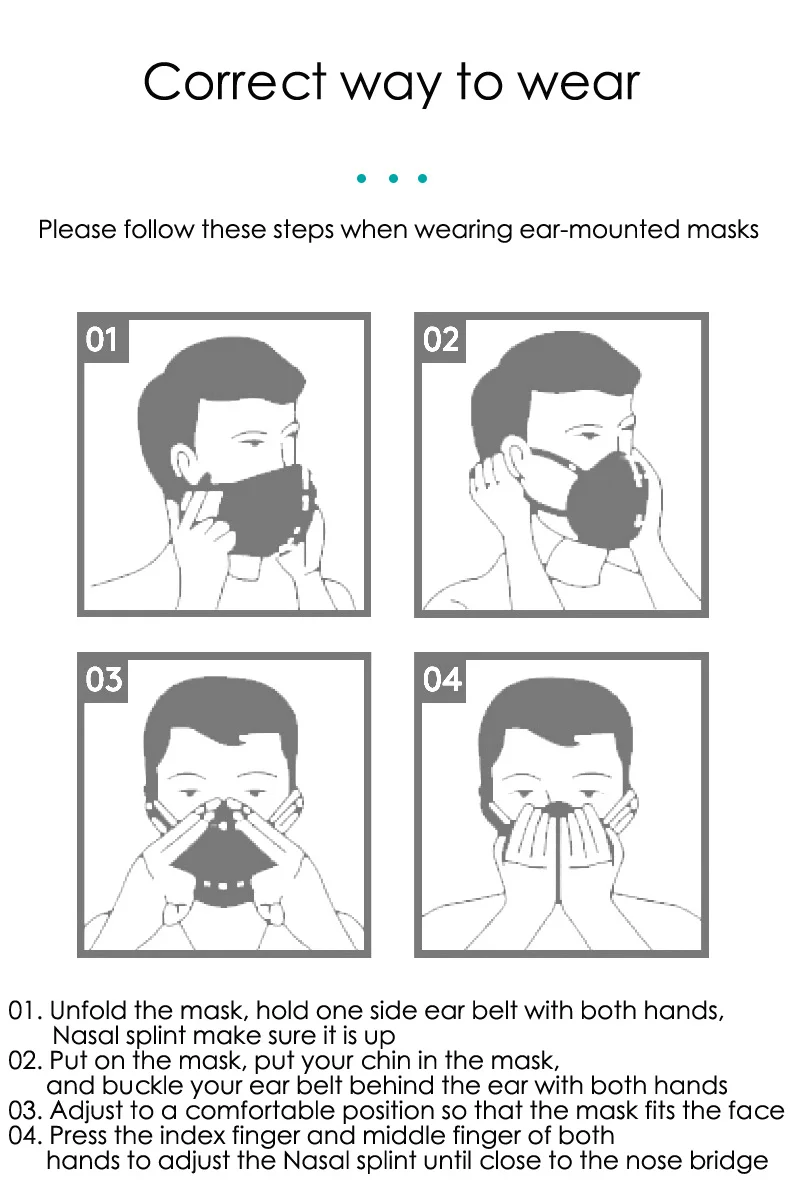 Correct way to wear

Please follow these steps when wearing ear-mounted masks

01

02

03

04

01. Unfold the mask, hold one side ear belt with both hands, Nasal splint make sure it is up
02. Put on the mask, put your chin in the mask, and buckle your ear belt behind the ear with both hands
03. Adjust to a comfortable position so that the mask fits the face
04. Press the index finger and middle finger of both hands to adjust the Nasal splint until close to the nose bridge