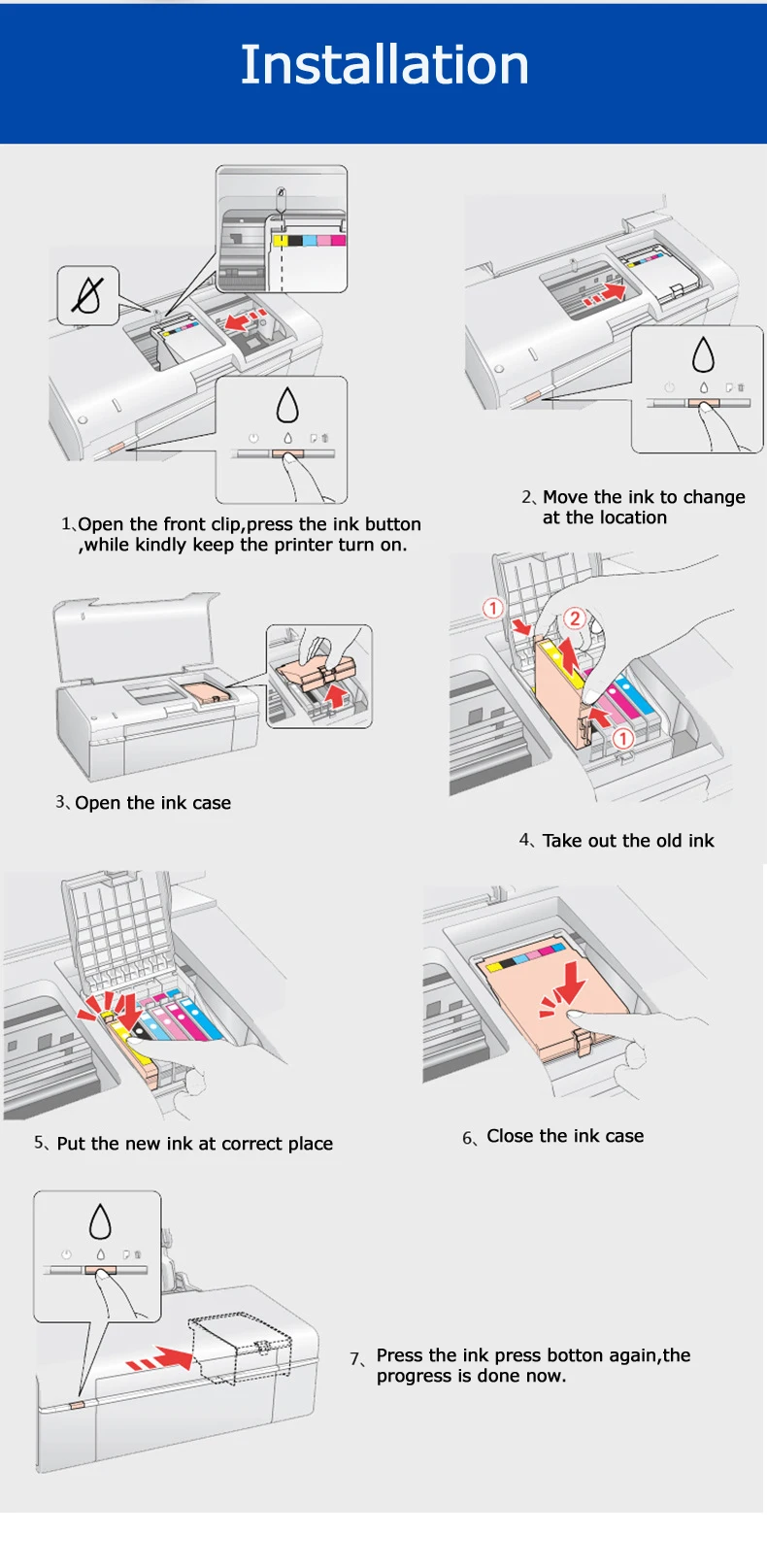 Installation

1、Open the front clip,press the ink button ,while kindly keep the printer turn on.

2、Move the ink to change at the location

3、Open the ink case

①
②
①

4、Take out the old ink

5、Put the new ink at correct place

6、Close the ink case

7、Press the ink press botton again,the progress is done now.